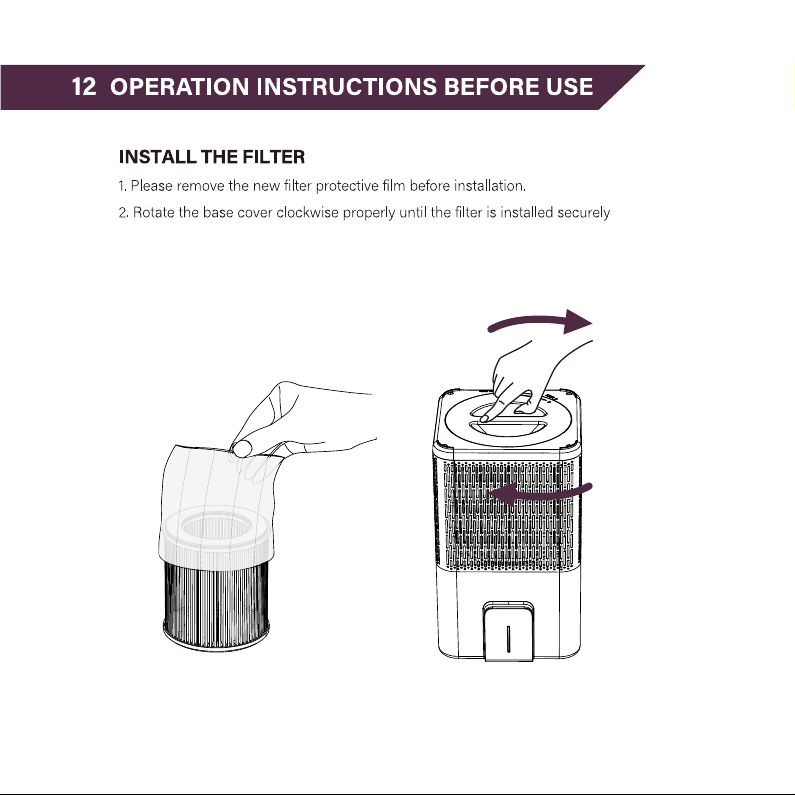 12 OPERATION INSTRUCTIONS BEFORE USE

INSTALL THE FILTER

1. Please remove the new filter protective film before installation.

2. Rotate the base cover clockwise properly until the filter is installed securely