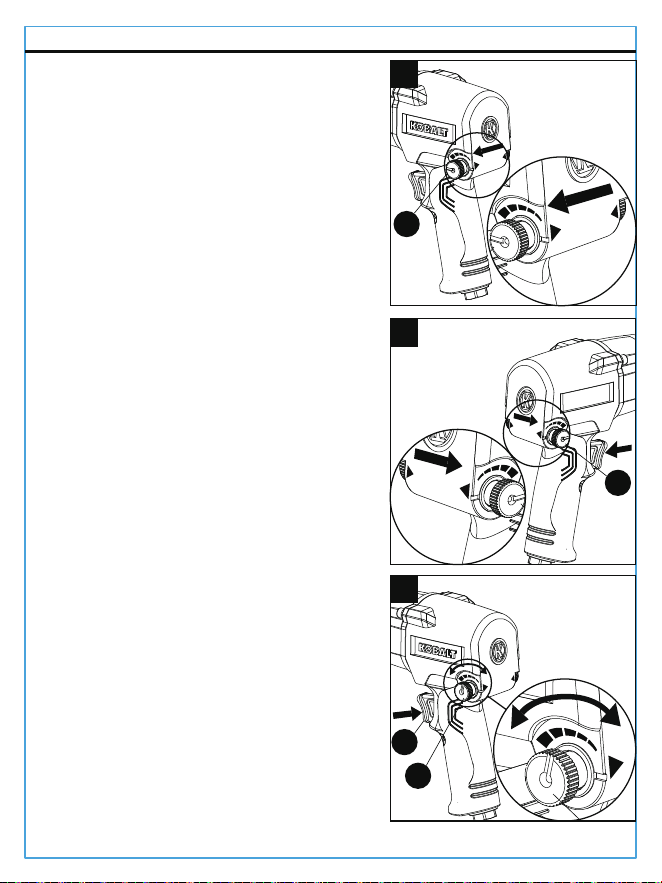 KOBALT

KOBALT