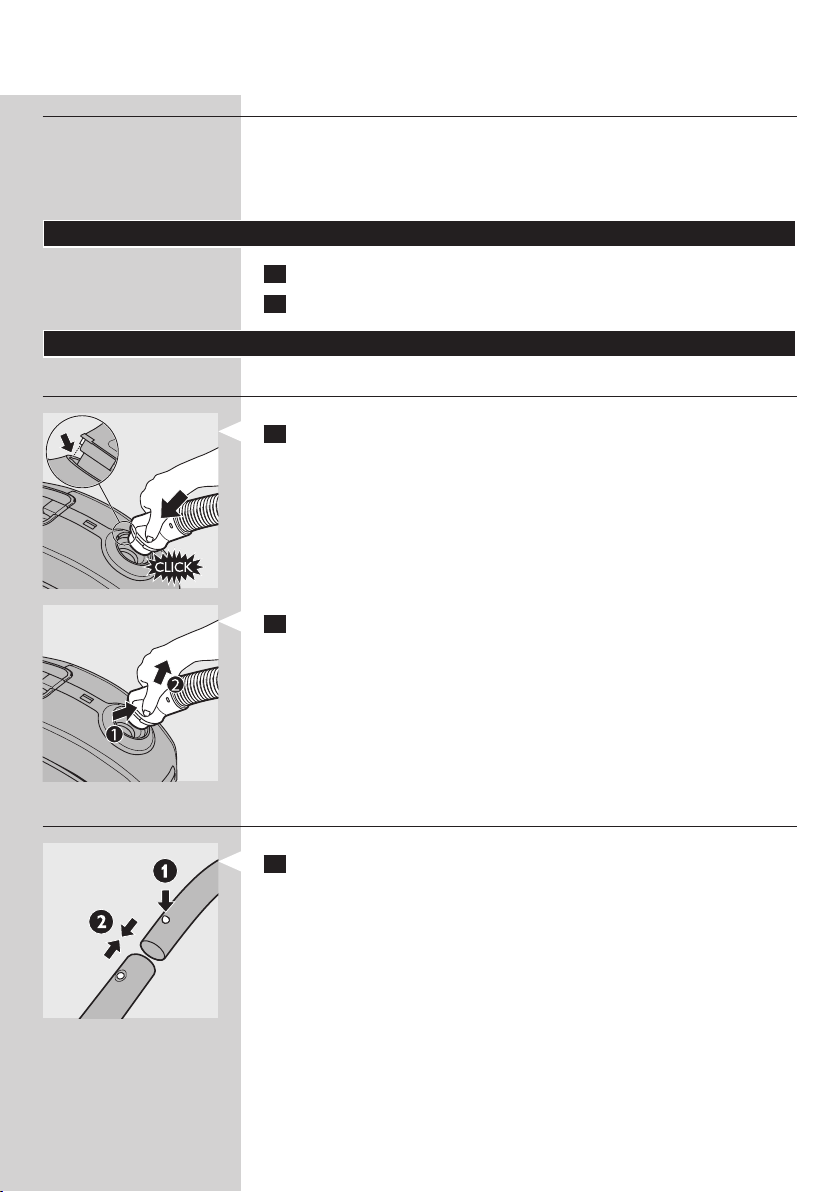 CLICK

1

2

1

2