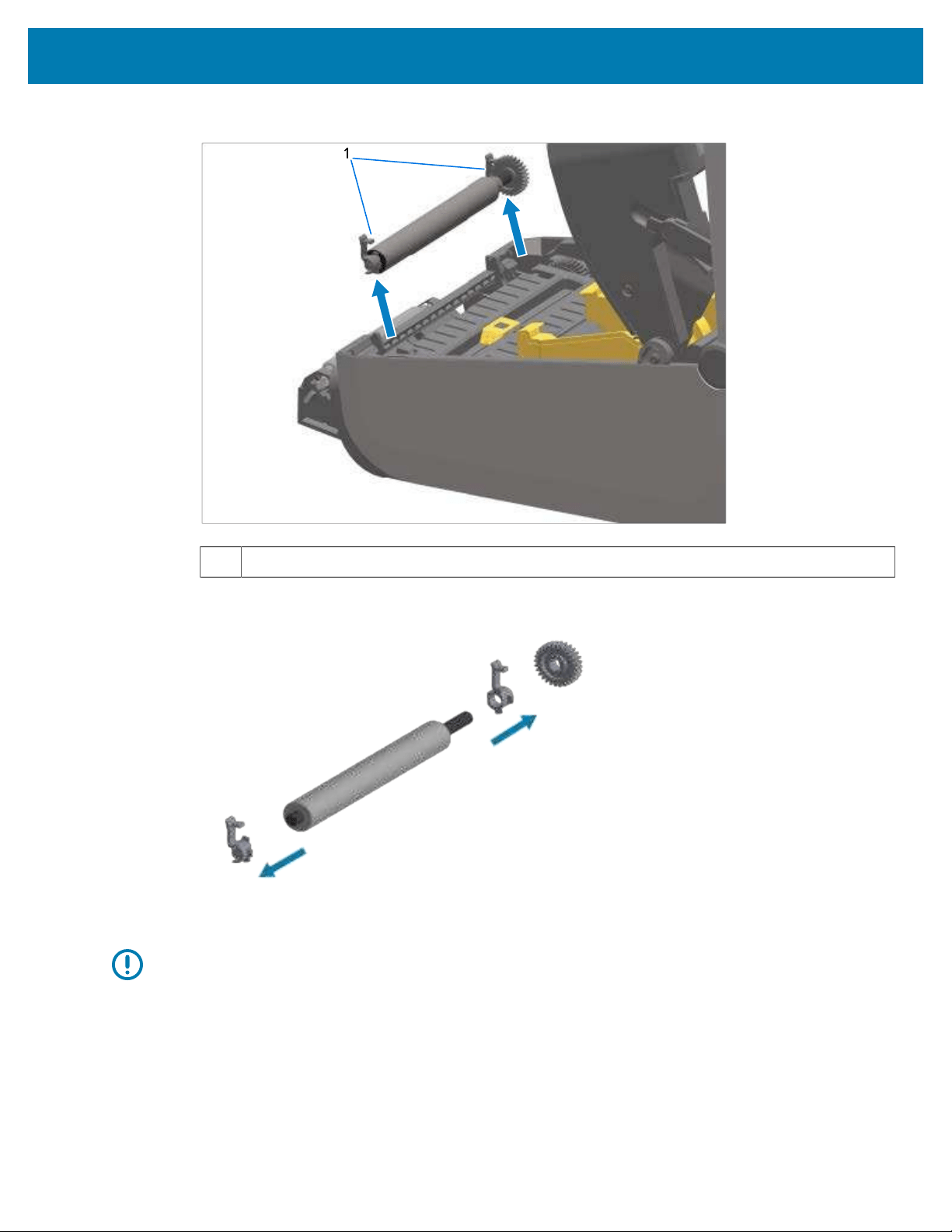 1