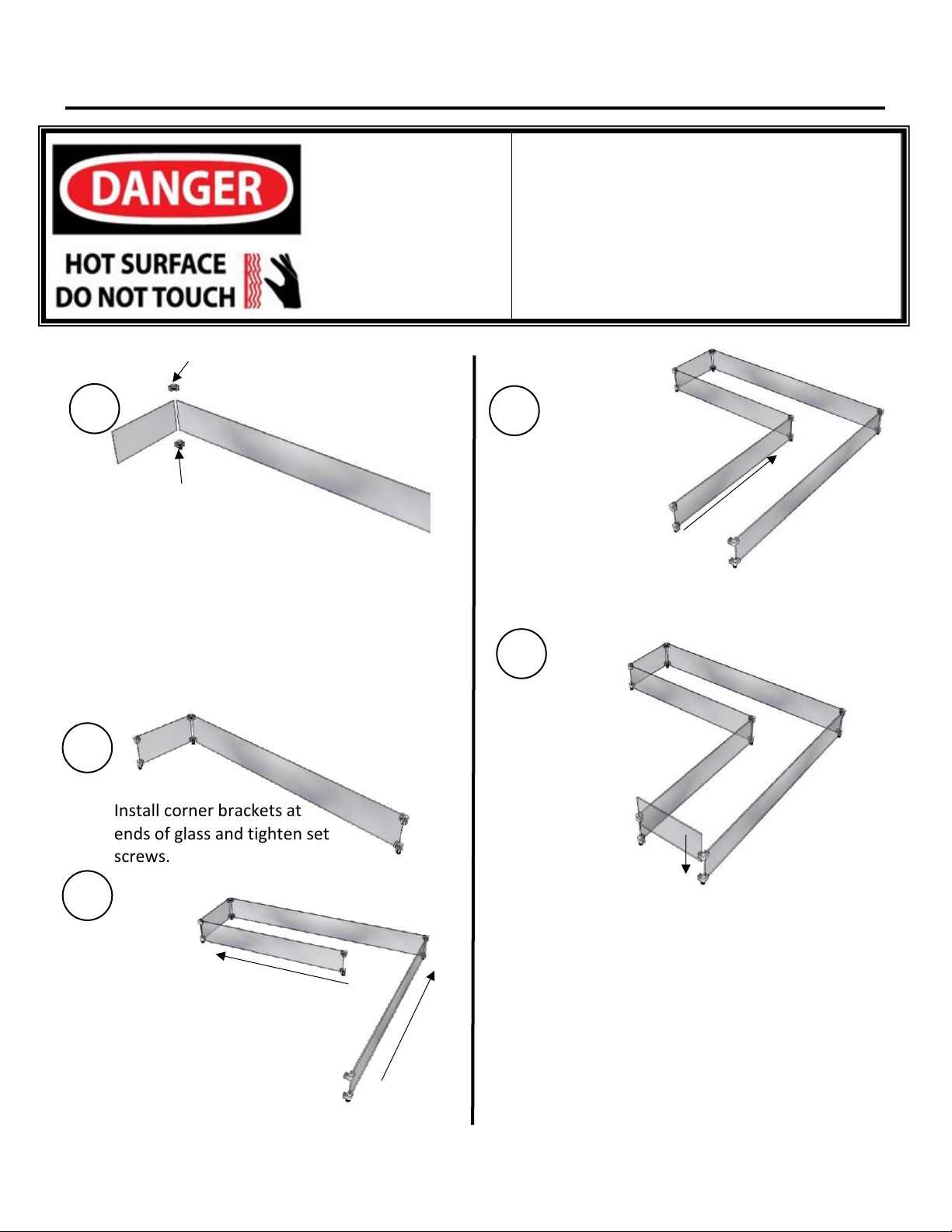 DANGER

HOT SURFACE
DO NOT TOUCH

Install corner brackets at ends of glass and tighten set screws.