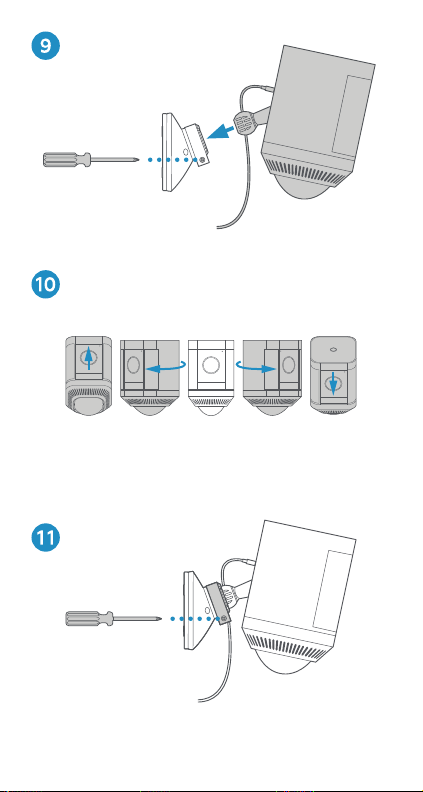 9

10

11