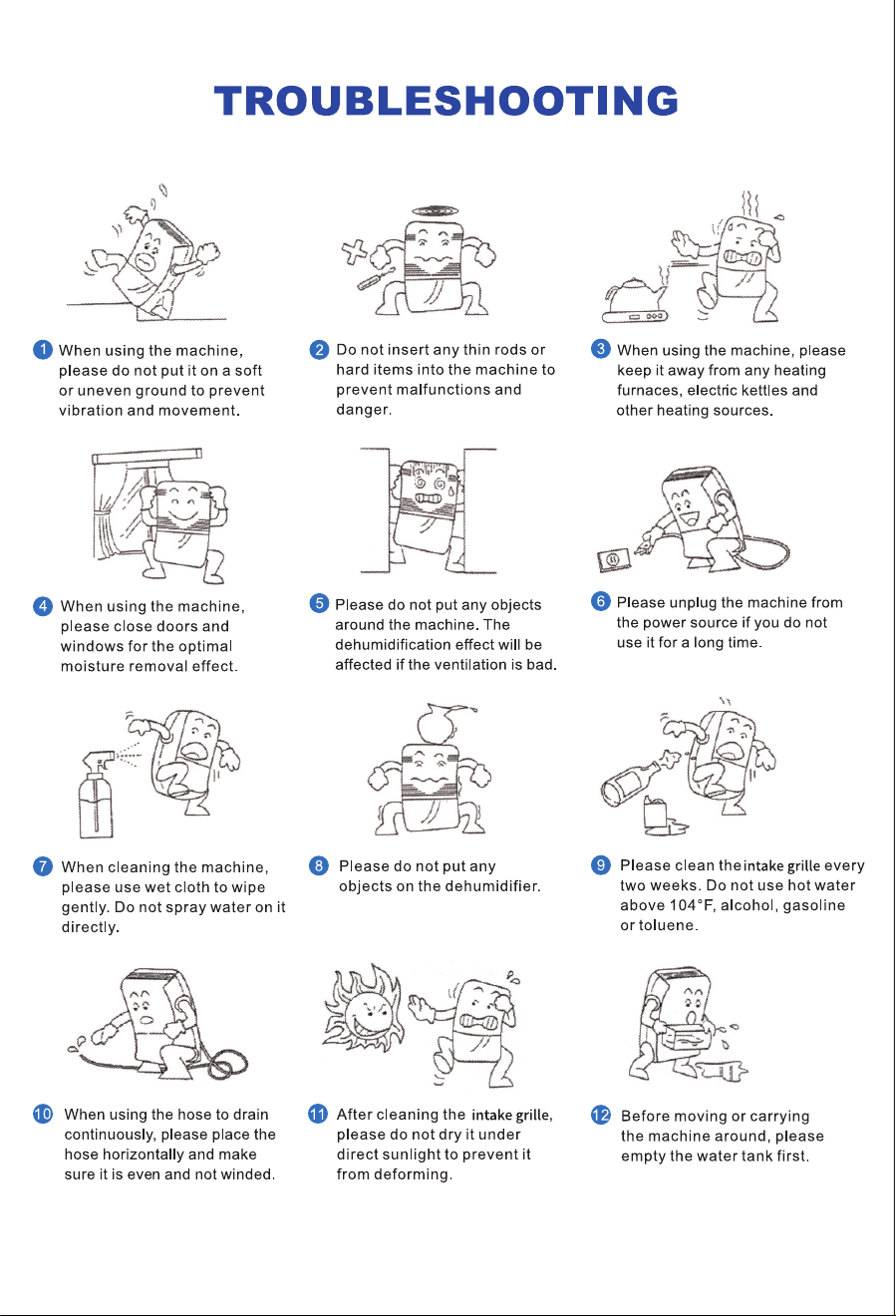 TROUBLESHOOTING

1 When using the machine, please do not put it on a soft or uneven ground to prevent vibration and movement.

2 Do not insert any thin rods or hard items into the machine to prevent malfunctions and danger.

3 When using the machine, please keep it away from any heating furnaces, electric kettles and other heating sources.

4 When using the machine, please close doors and windows for the optimal moisture removal effect.

5 Please do not put any objects around the machine. The dehumidification effect will be affected if the ventilation is bad.

6 Please unplug the machine from the power source if you do not use it for a long time.

7 When cleaning the machine, please use wet cloth to wipe gently. Do not spray water on it directly.

8 Please do not put any objects on the dehumidifier.

9 Please clean the intake grille every two weeks. Do not use hot water above 104°F, alcohol, gasoline or toluene.

10 When using the hose to drain continuously, please place the hose horizontally and make sure it is even and not winded.

11 After cleaning the intake grille, please do not dry it under direct sunlight to prevent it from deforming.

12 Before moving or carrying the machine around, please empty the water tank first.