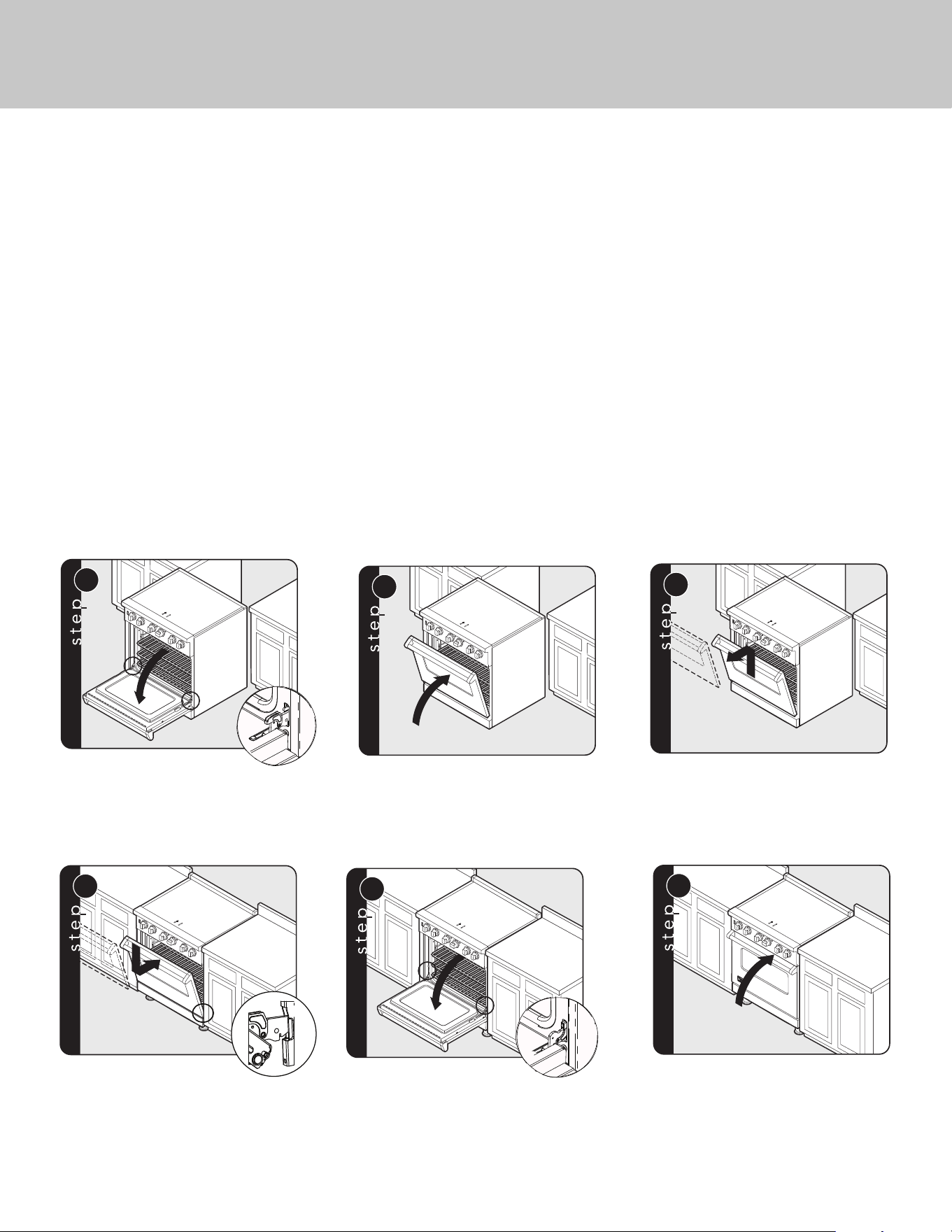 step

step

step

step

step

step