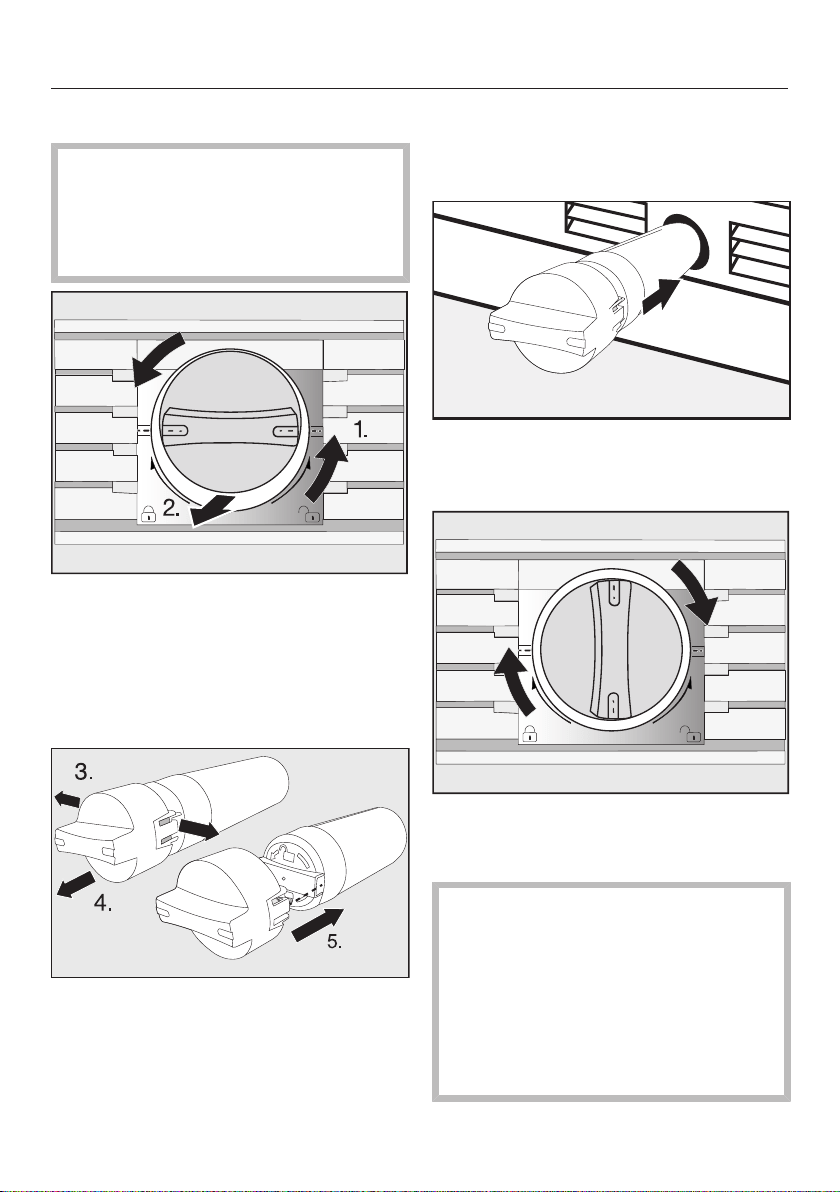 1.

2.

3.

4.

5.