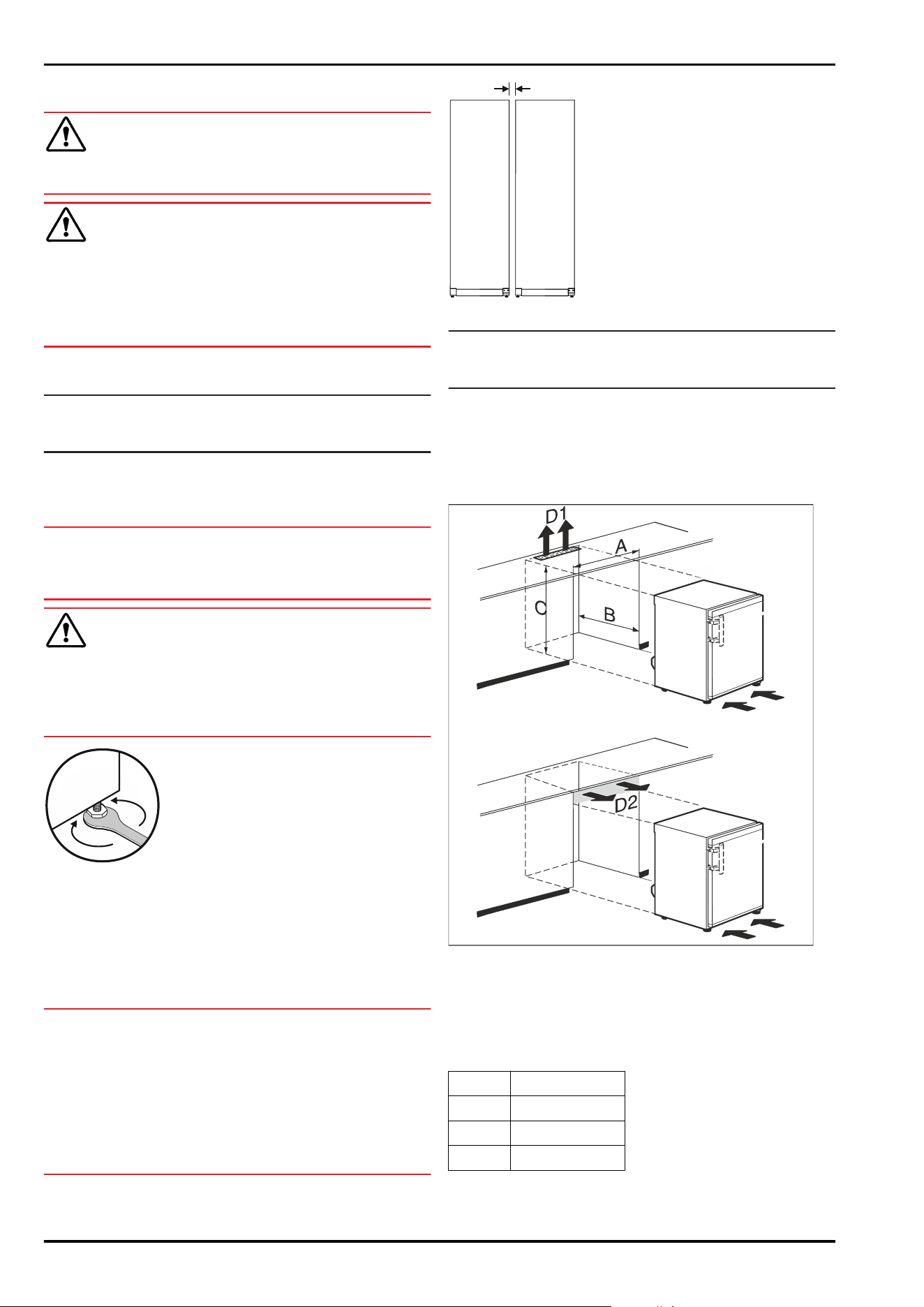 D1

A

C

B

D2