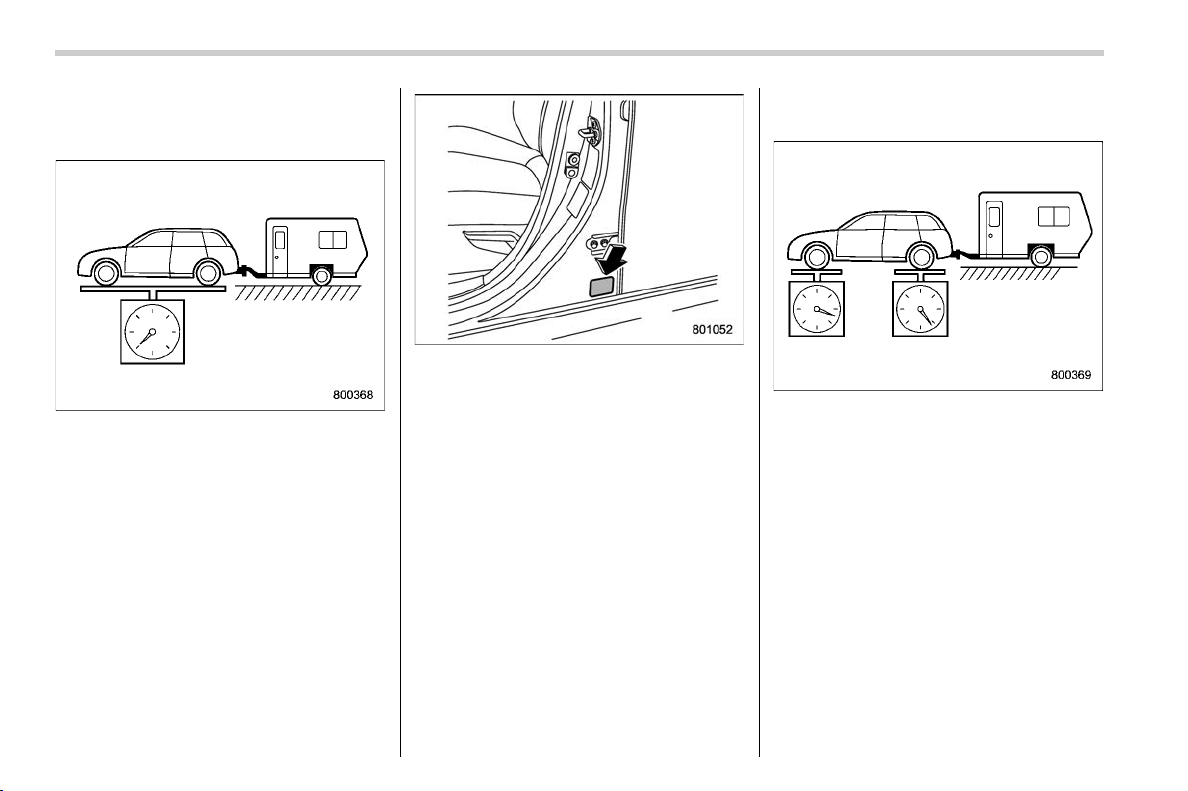 800368

801052

800369