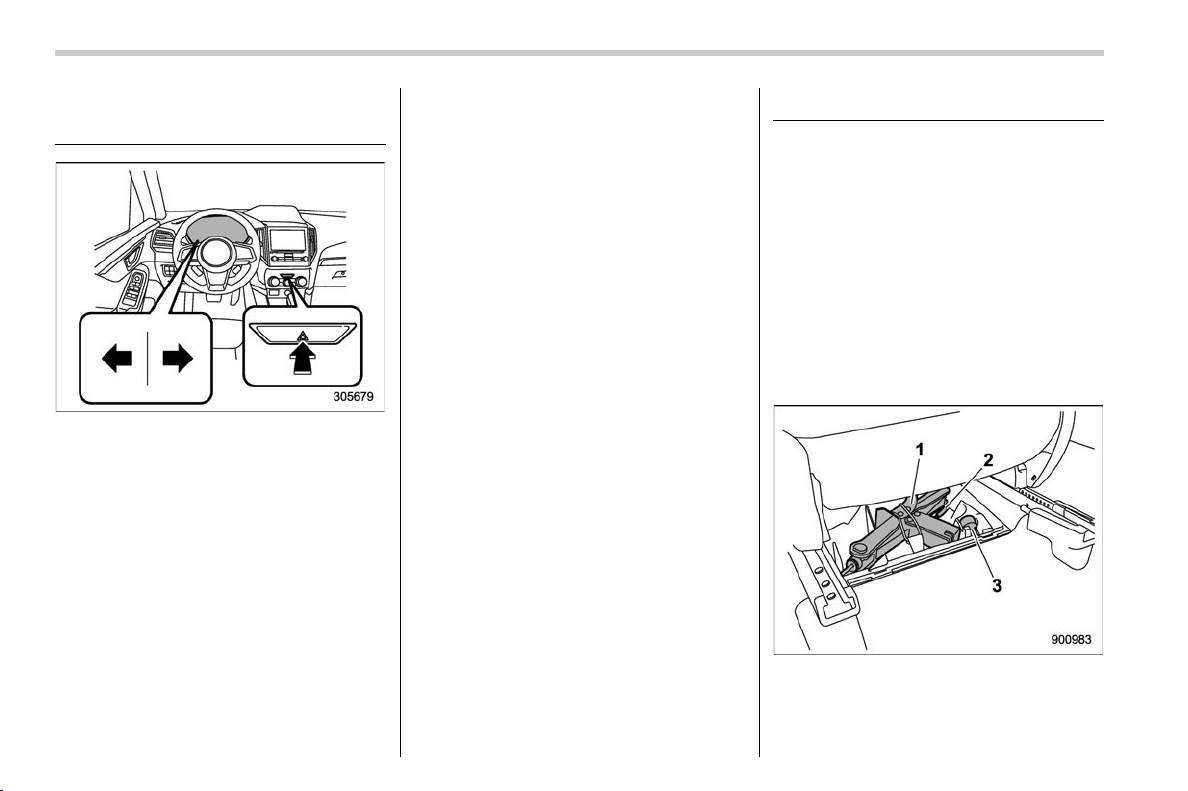 305679

1
2
3

900983