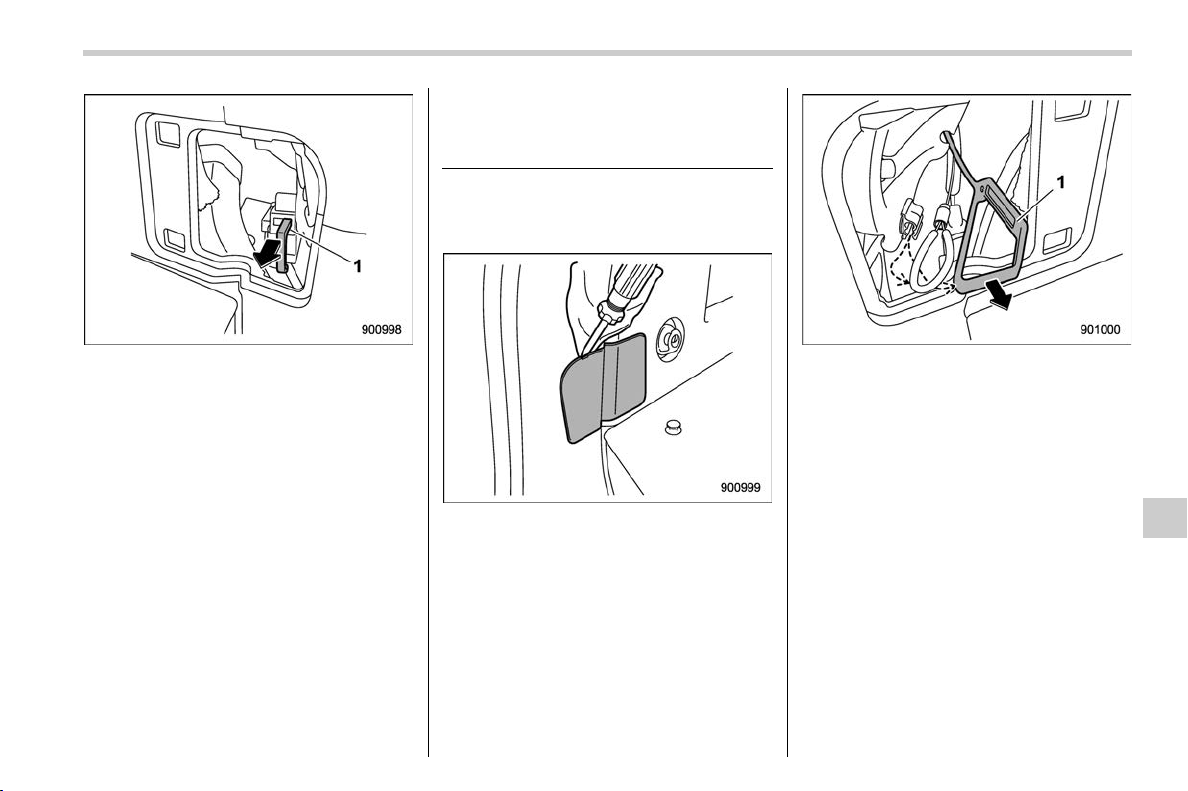 1

900998

900999

1

901000