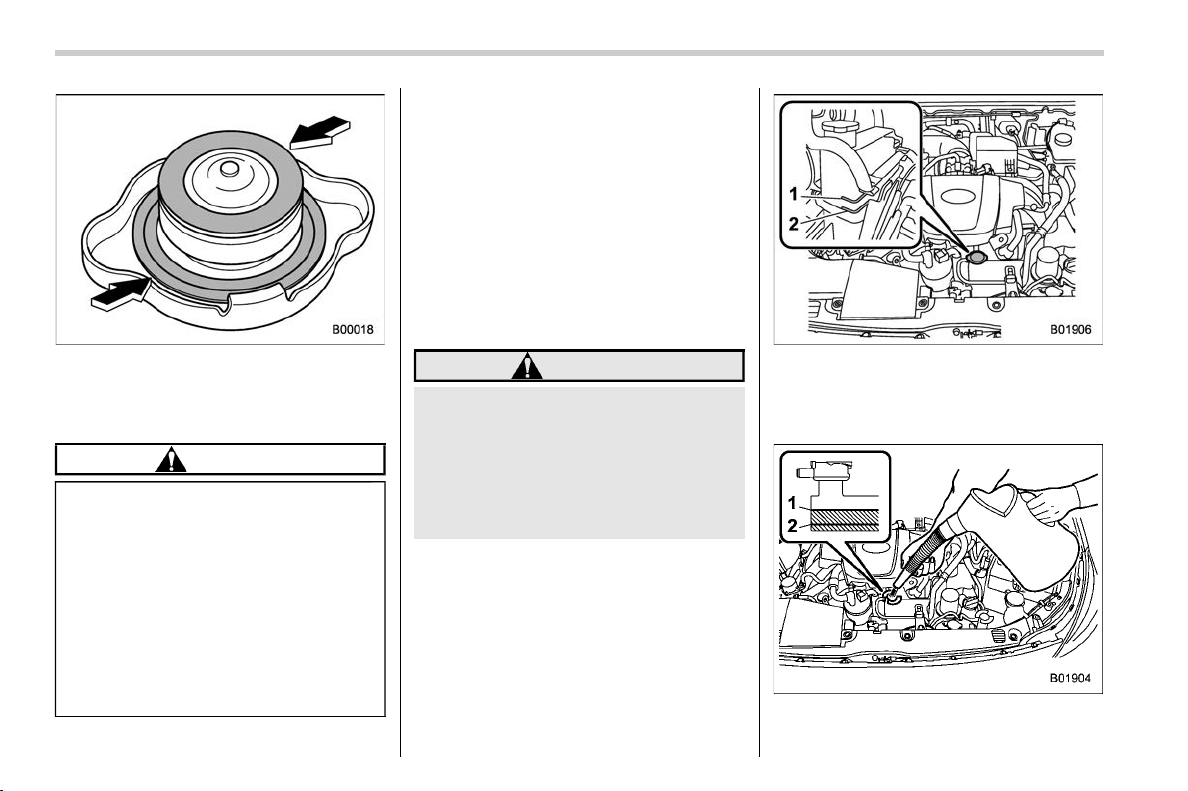 B00018

1
2

B01906

1
2

B01904