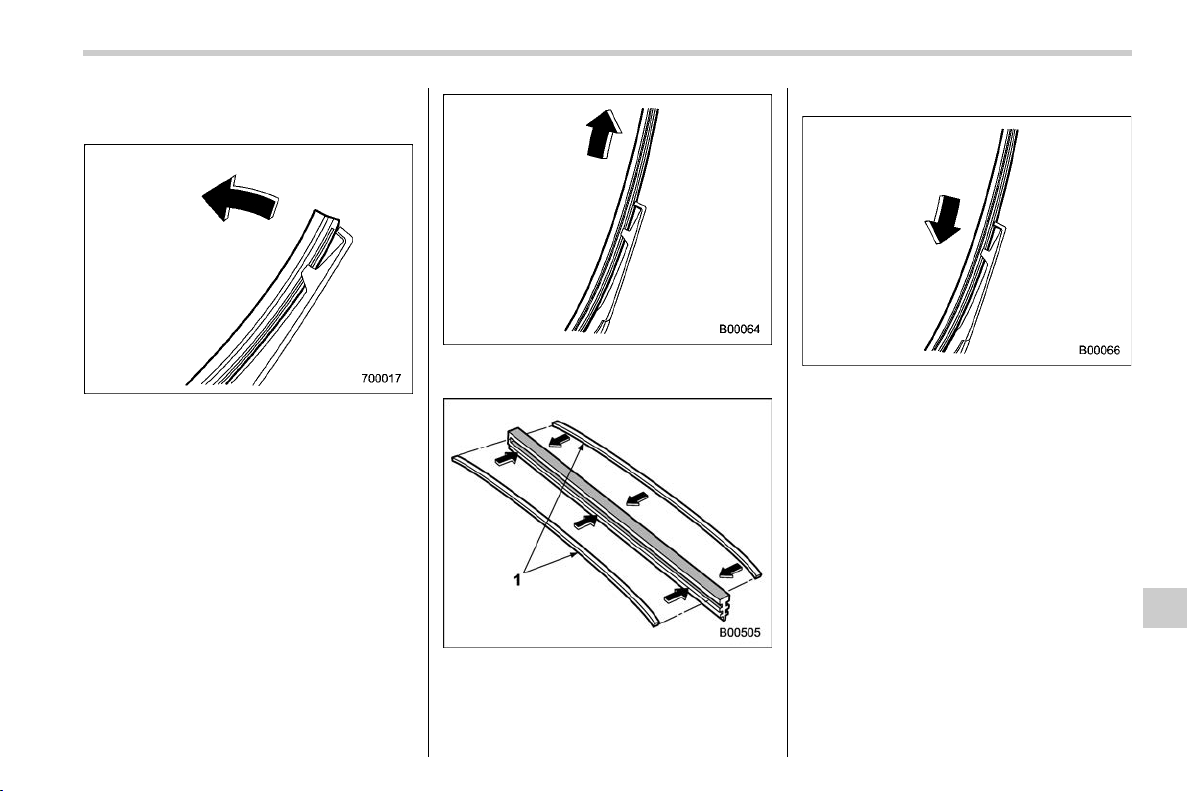 700017

B00064

1

B00505

B00066