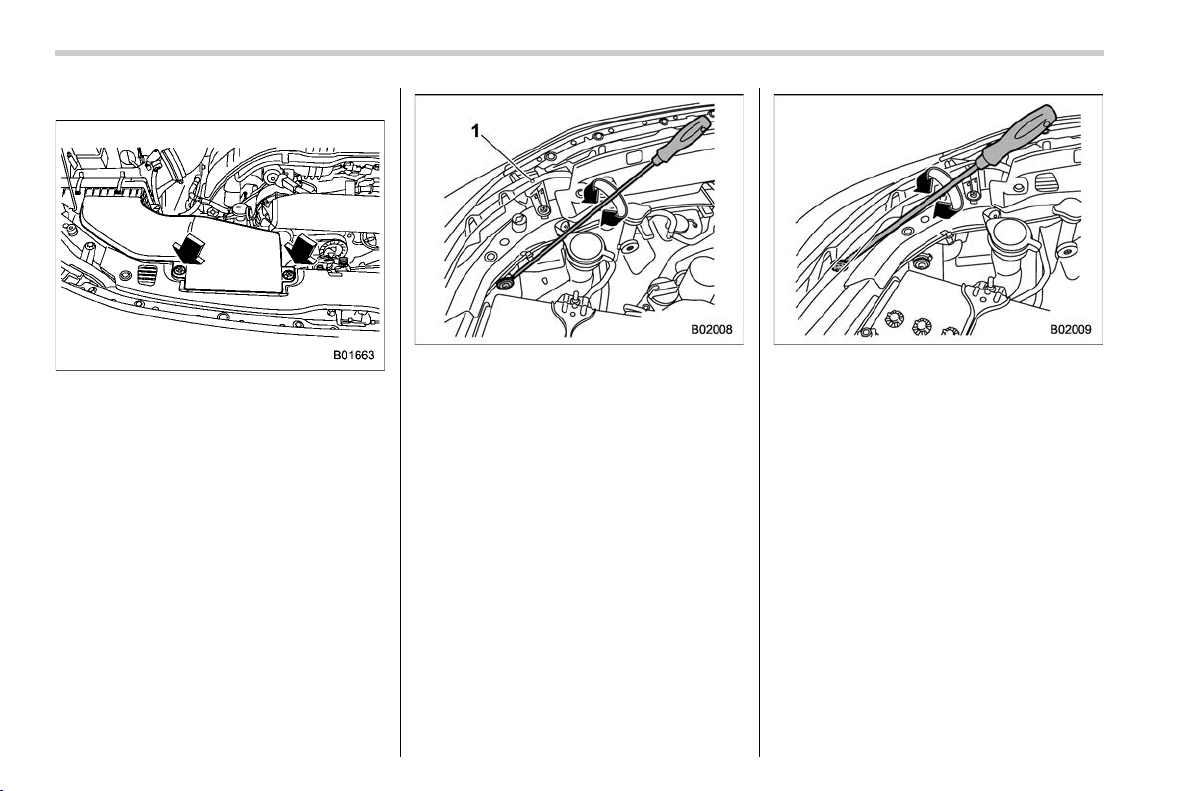 B01663

1

B02008

B02009