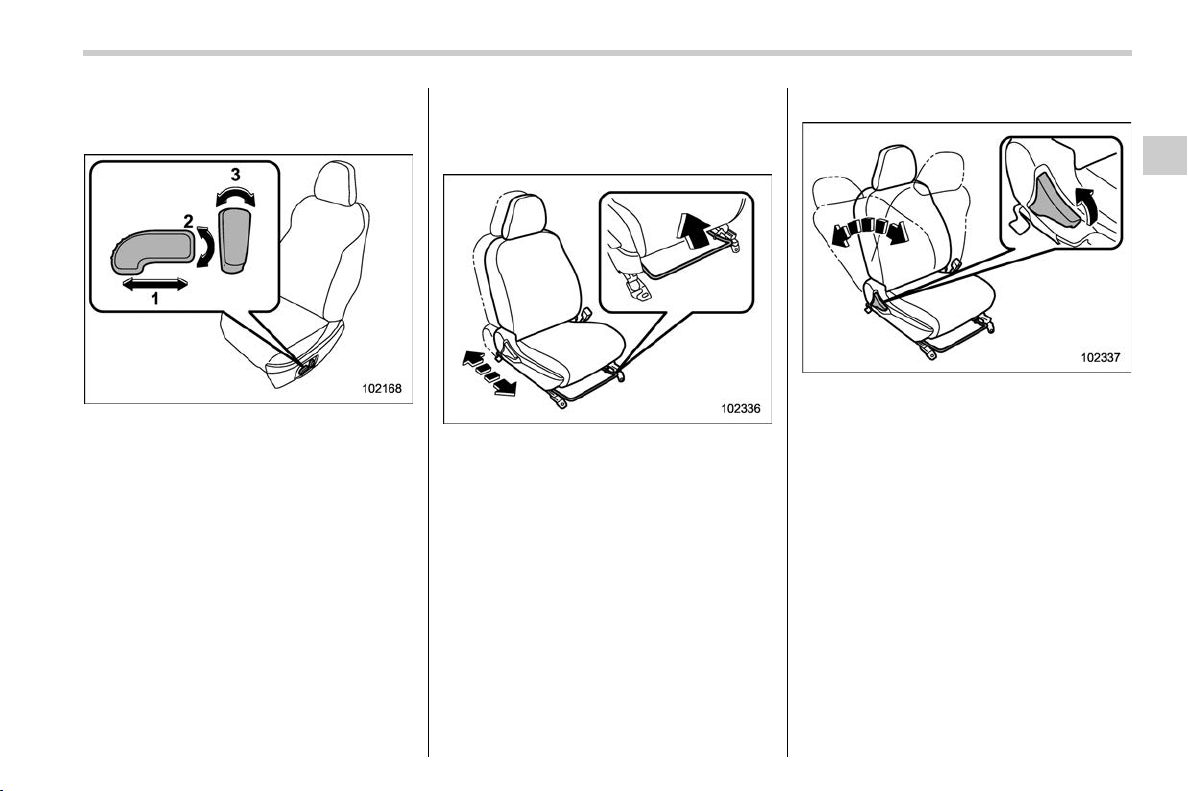 3
2
1
102168

102336

102337