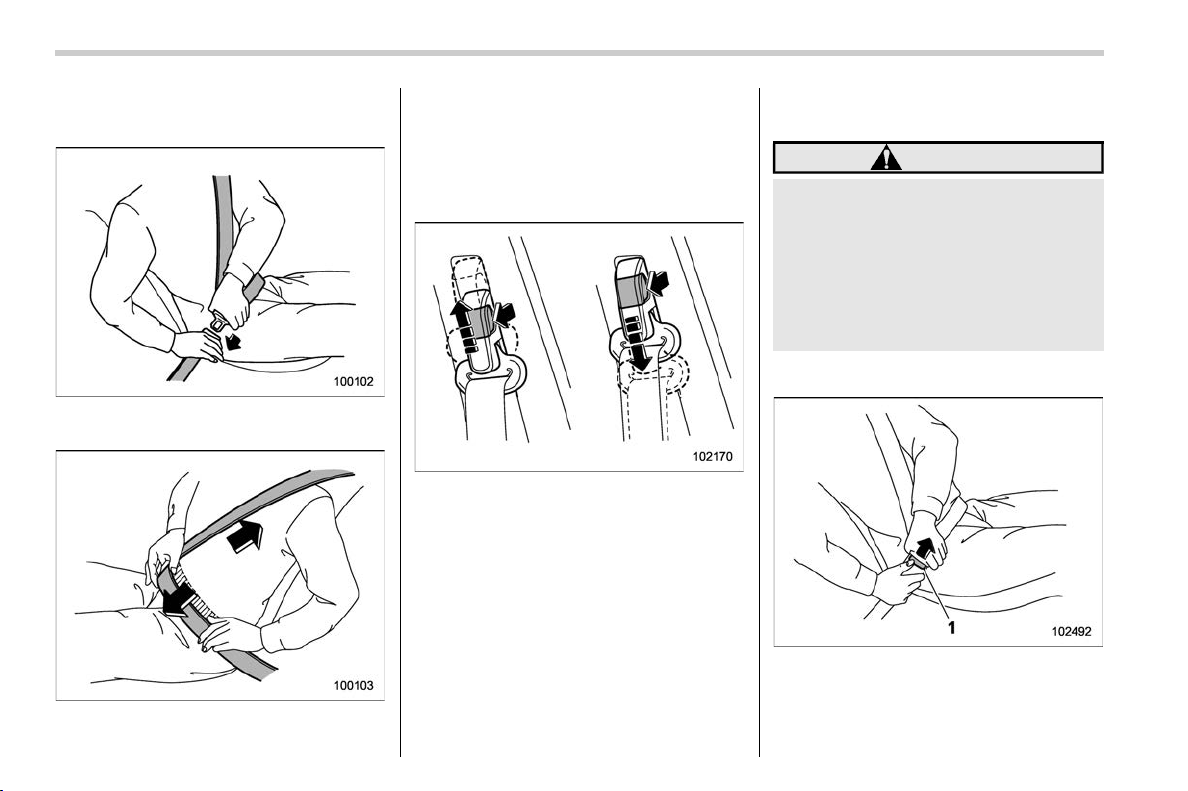 100102

100103

102170

1

102492