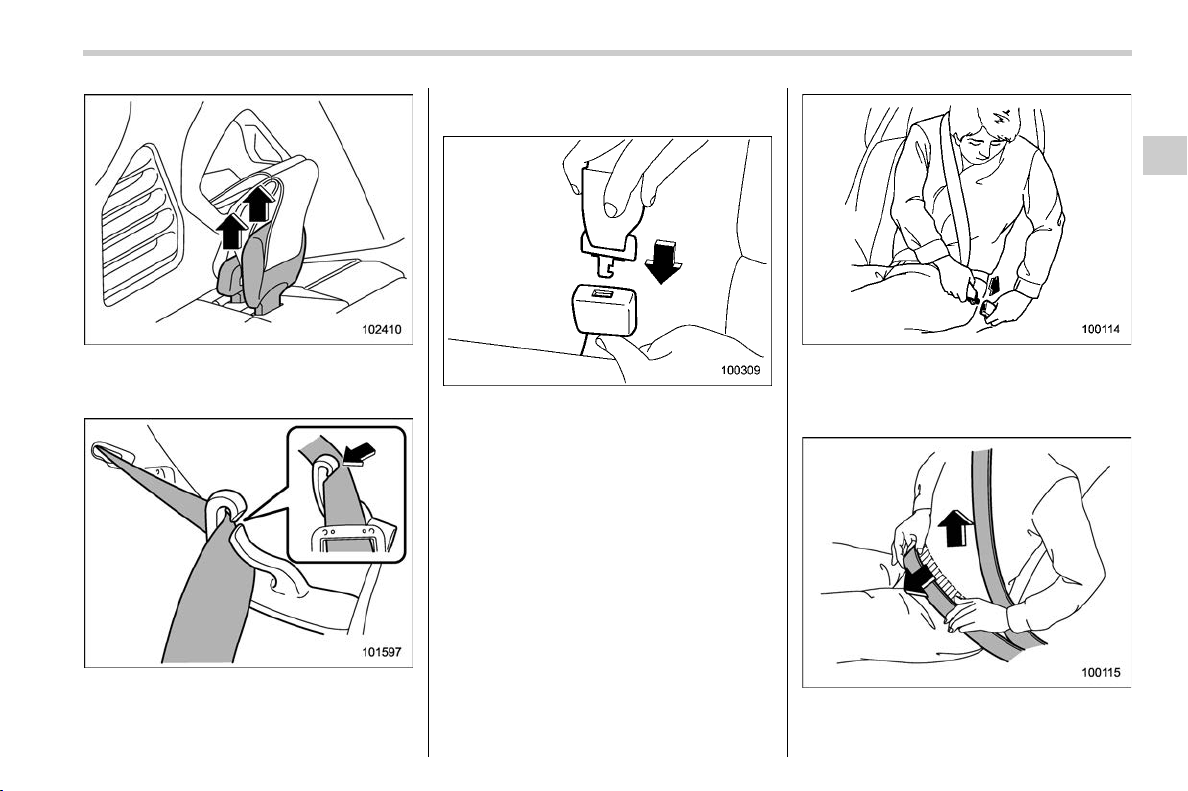 102410

101597

100309

100114

100115