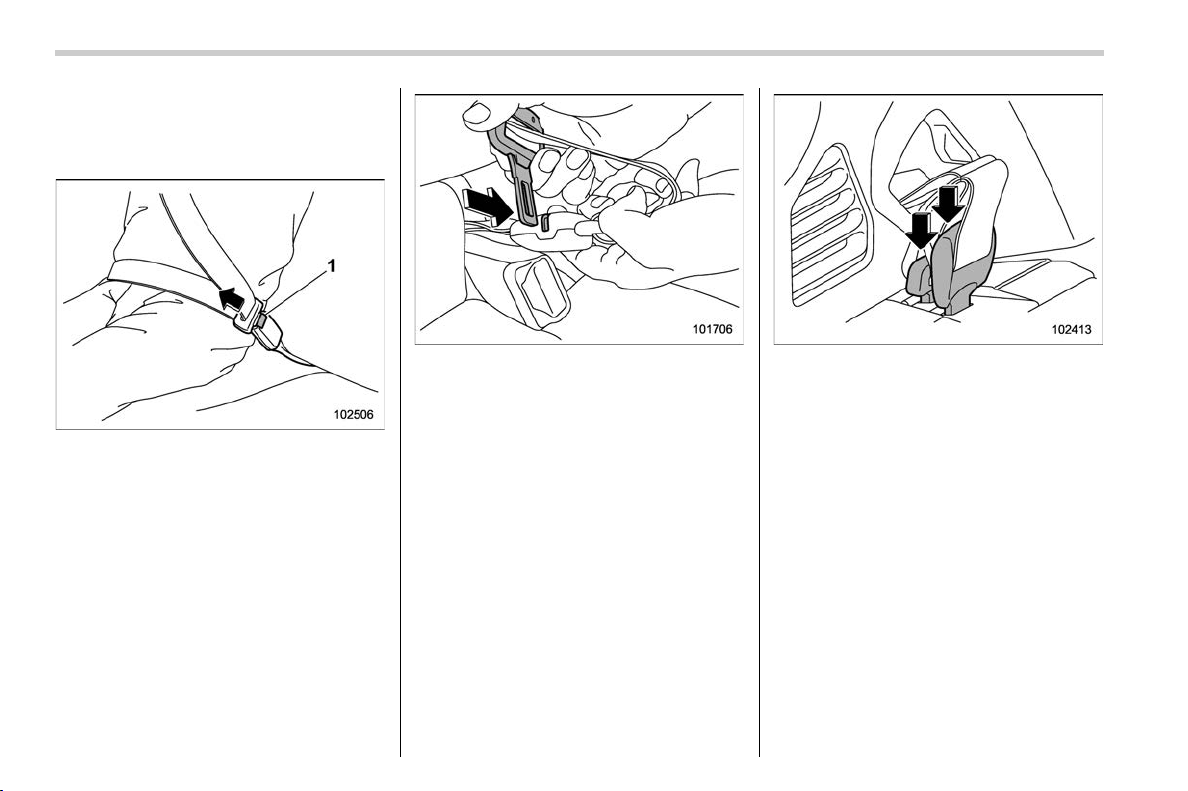 1

102506

101706

102413