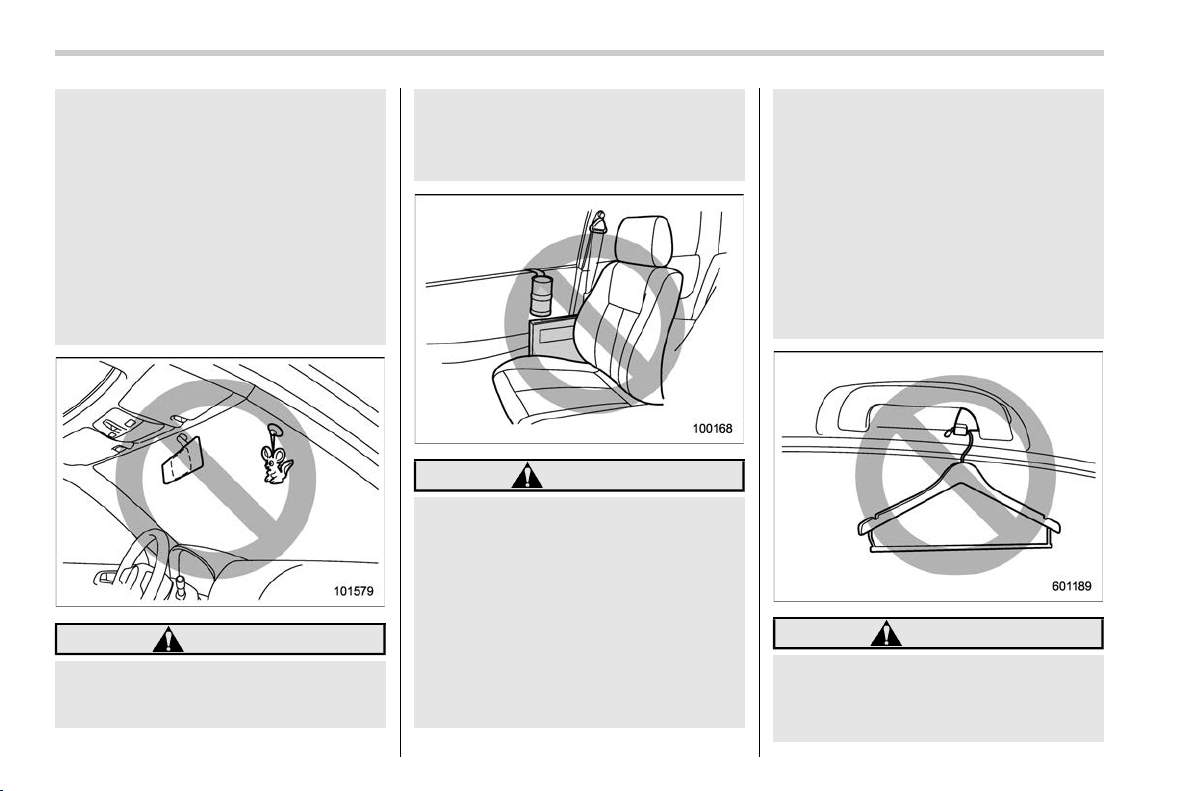 101579

100168

601189