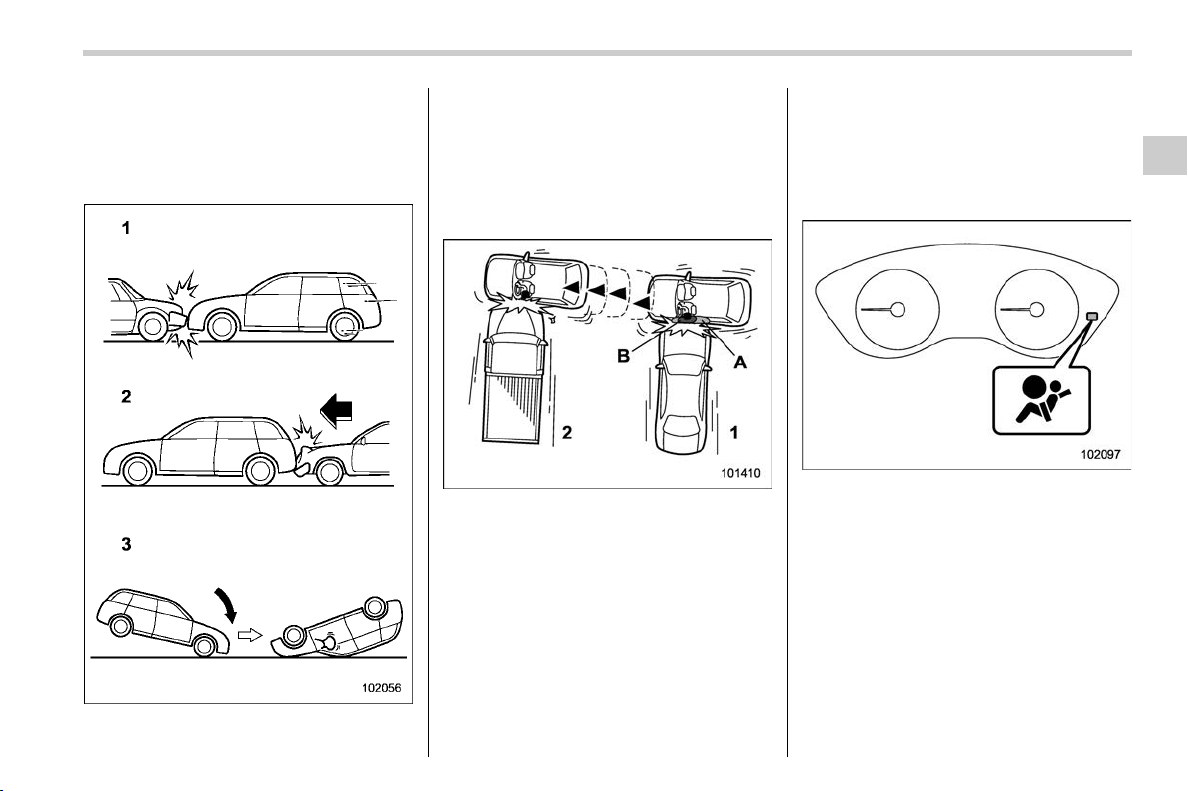 1

2

3

102056

B

A

2

1

101410

102097