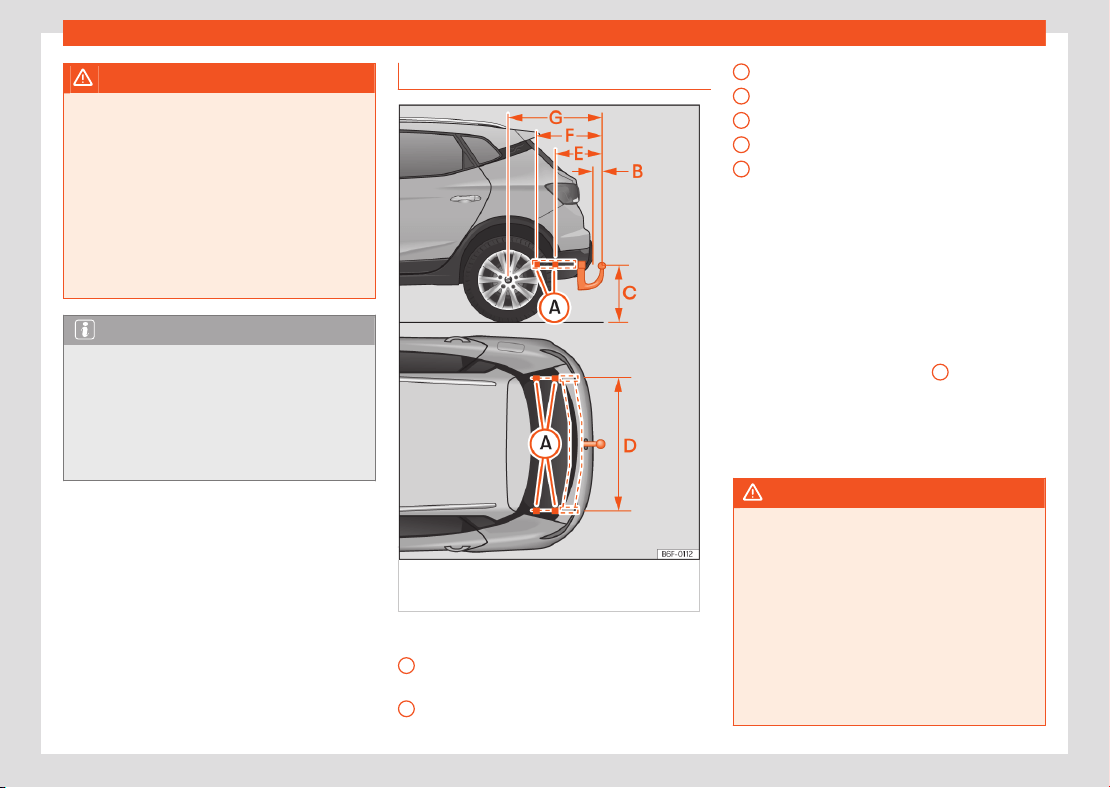 G

F

E

B

C

A

A

D

B6F-0112