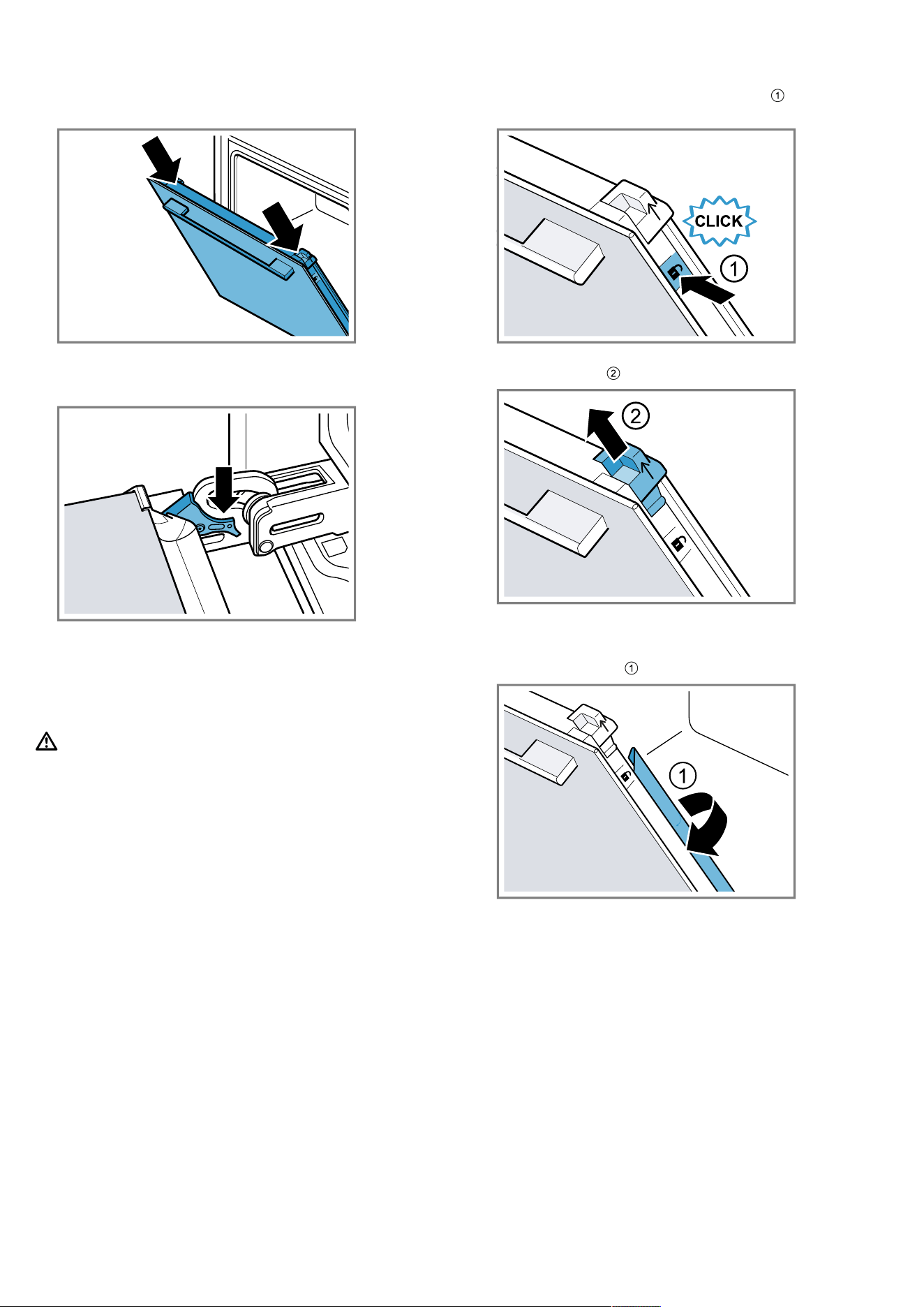 ①

CLICK

1

②

2

①

1