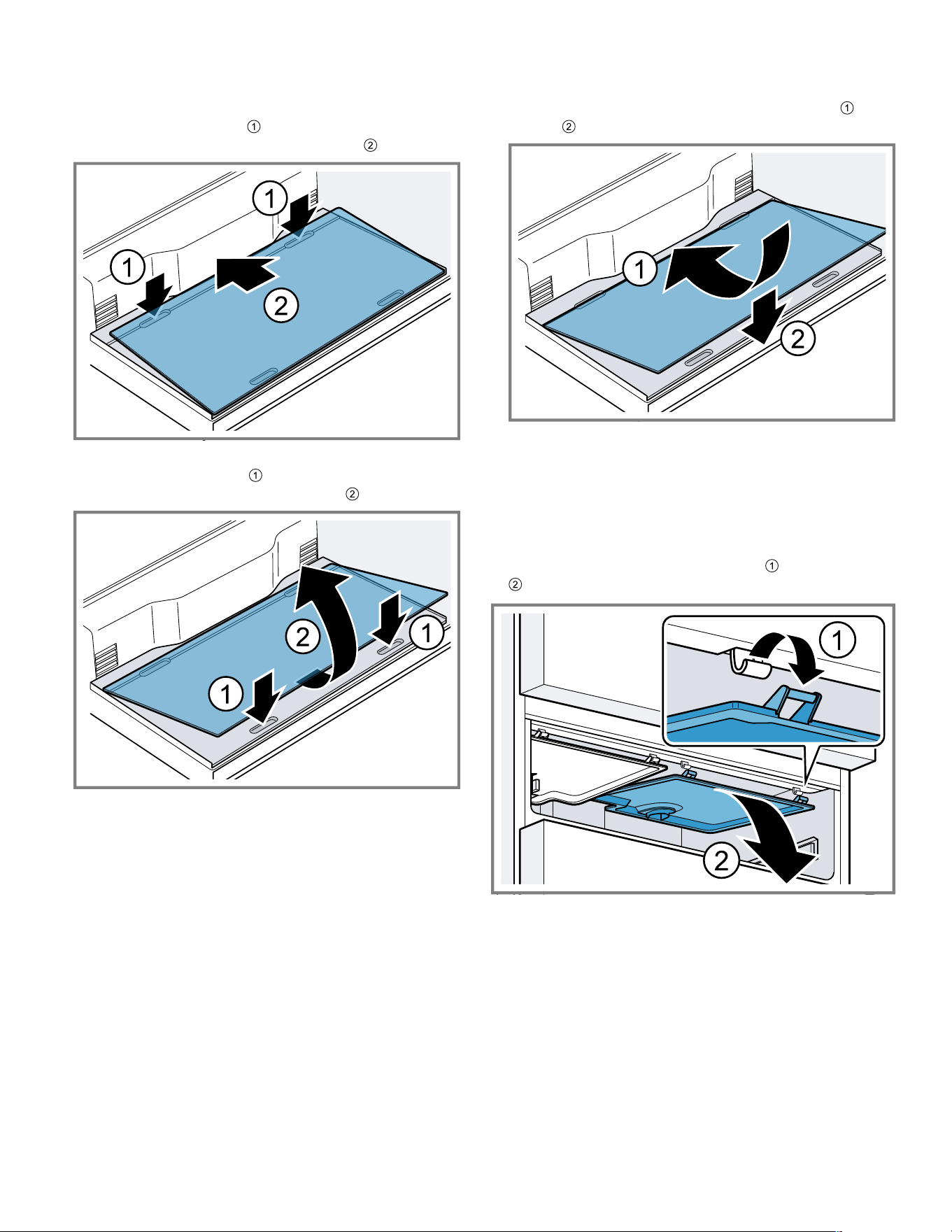 ①
②

1
1
2

①
②

2
1
1

①
②

1
2

①
②

1
2