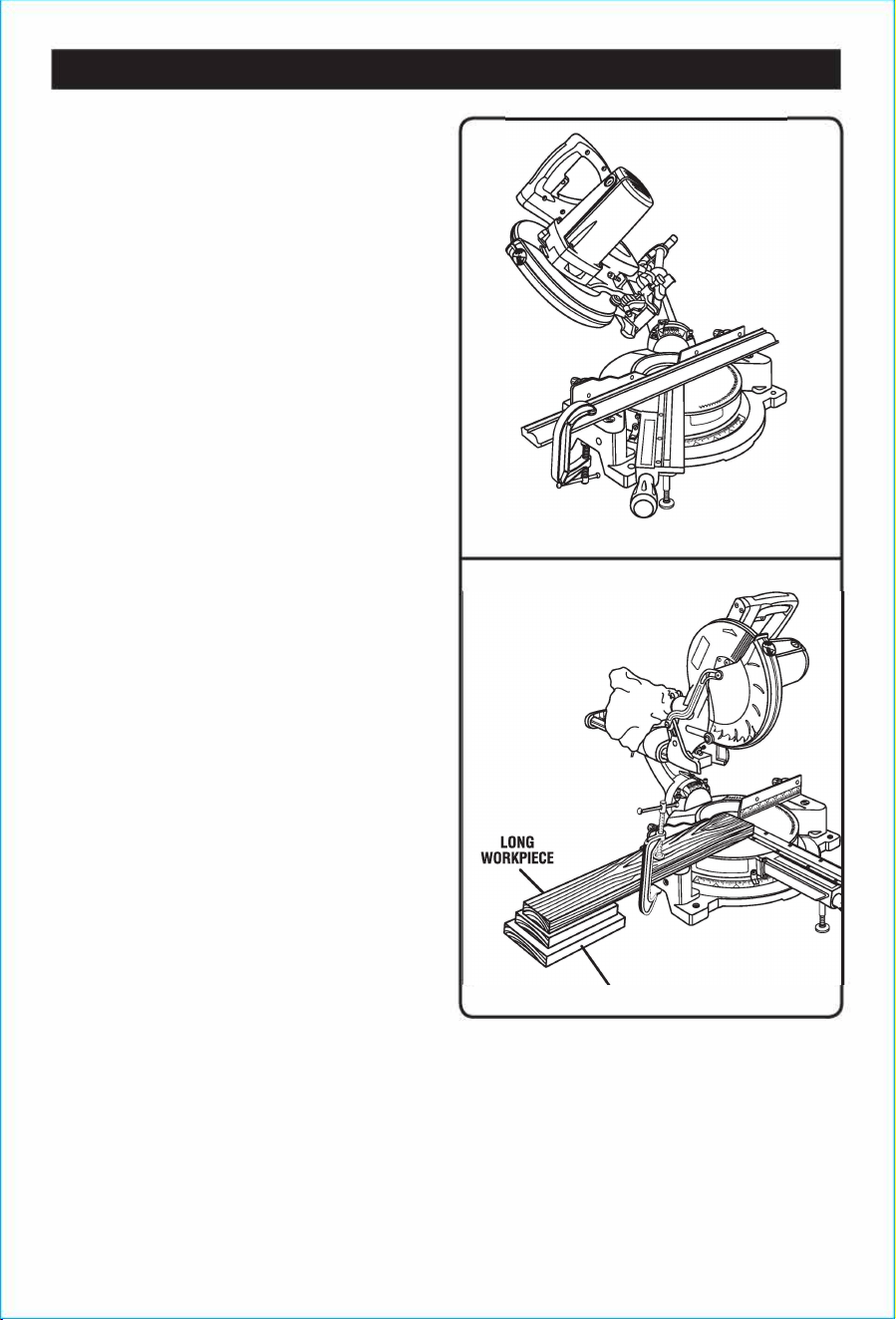 LONG WORKPIECE