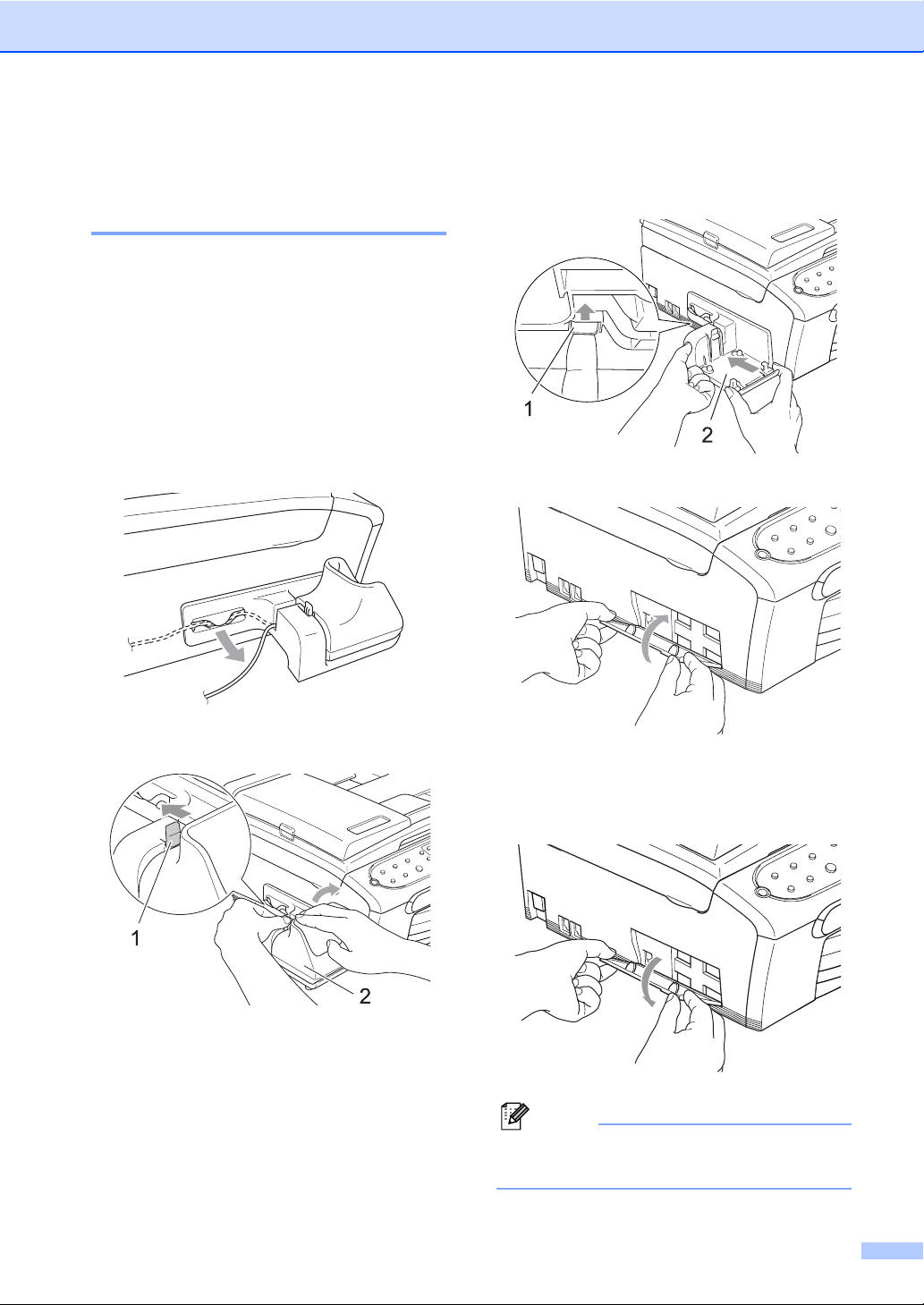 1

2

1

2