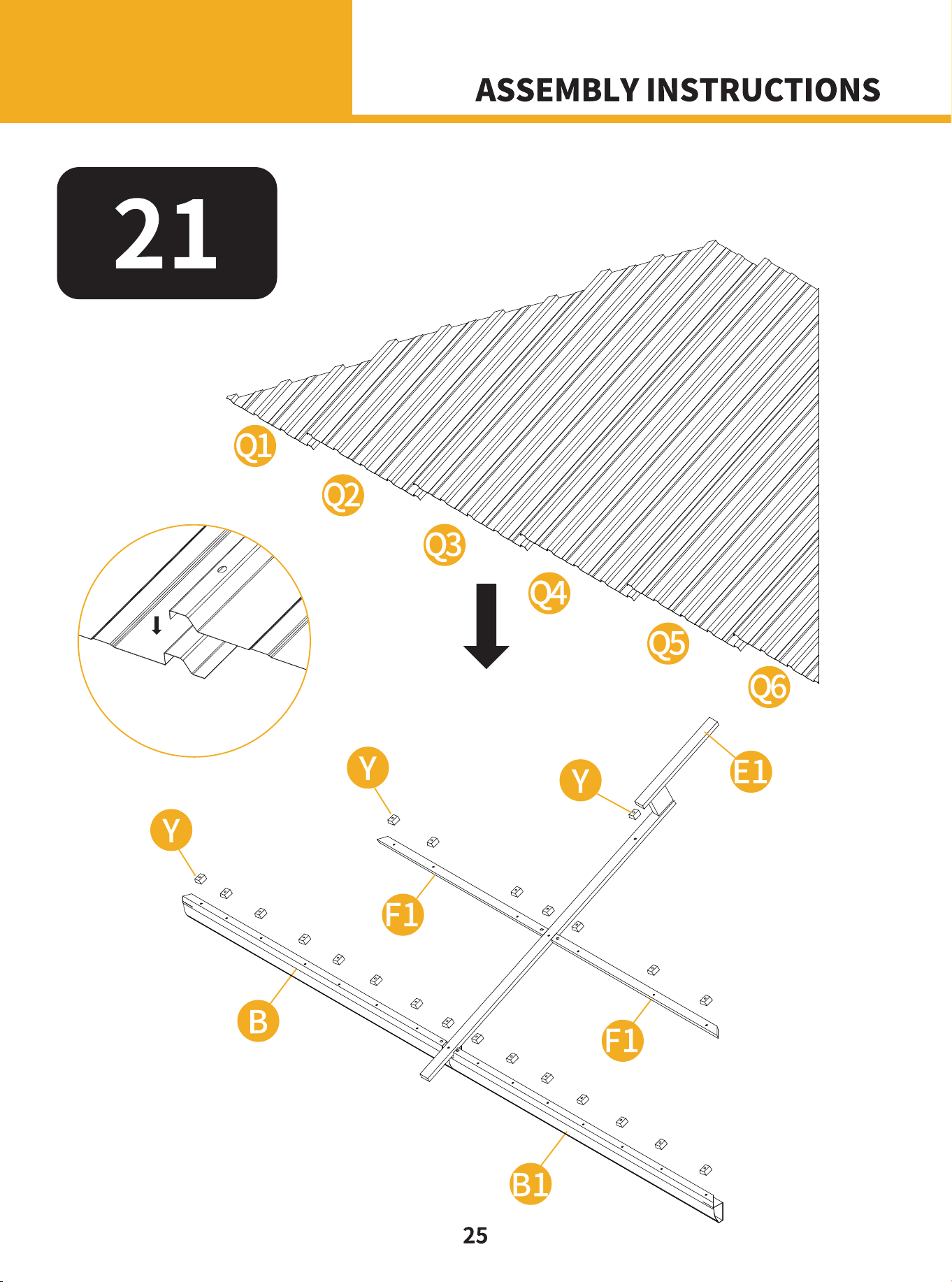 ASSEMBLY INSTRUCTIONS

21

Q1

Q2

Q3

Q4

Q5

Q6

Y

Y

E1

Y

F1

B

F1

B1

25