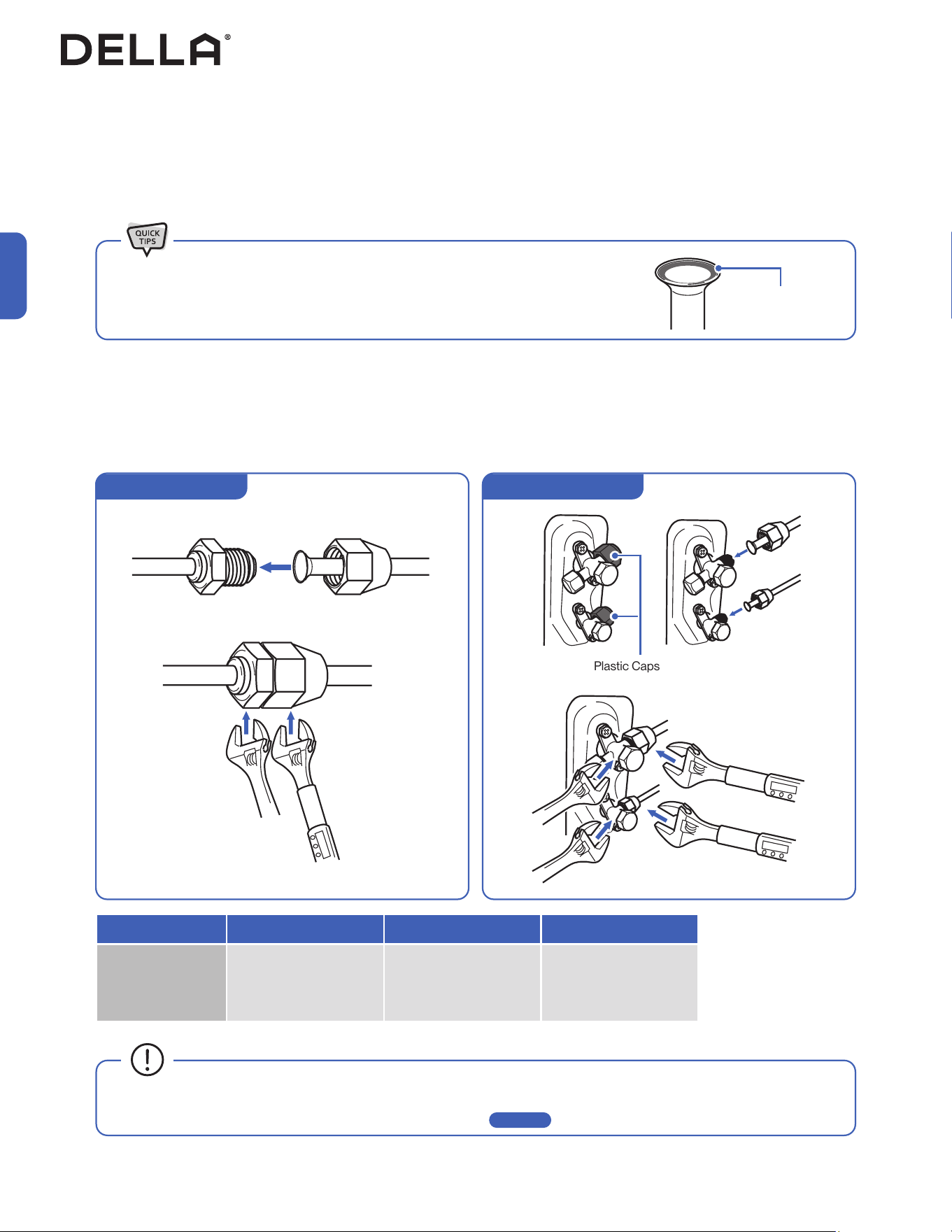 DELLA®

QUICK TIPS

Plastic Caps