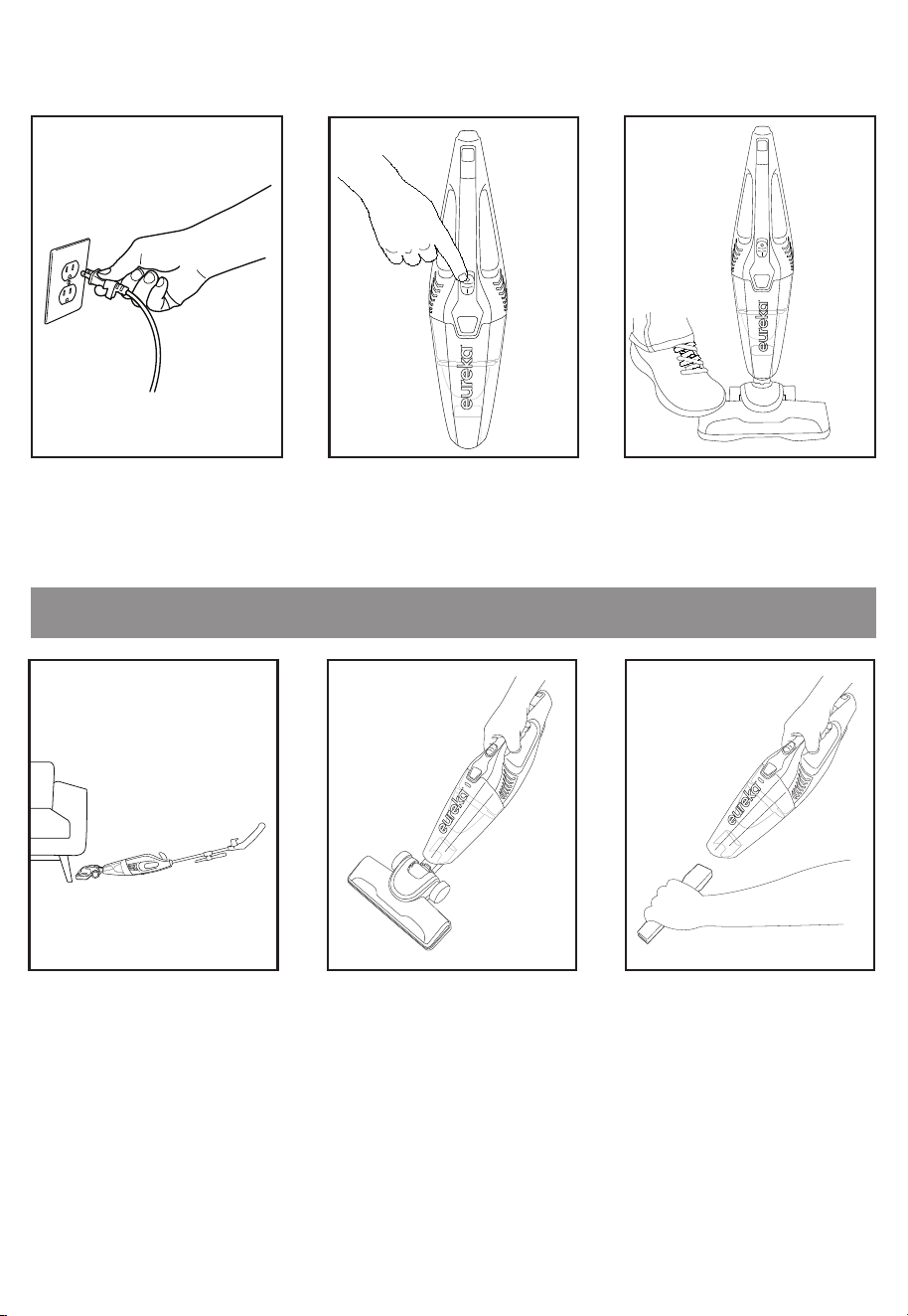 eureka

eureka

eureka

eureka