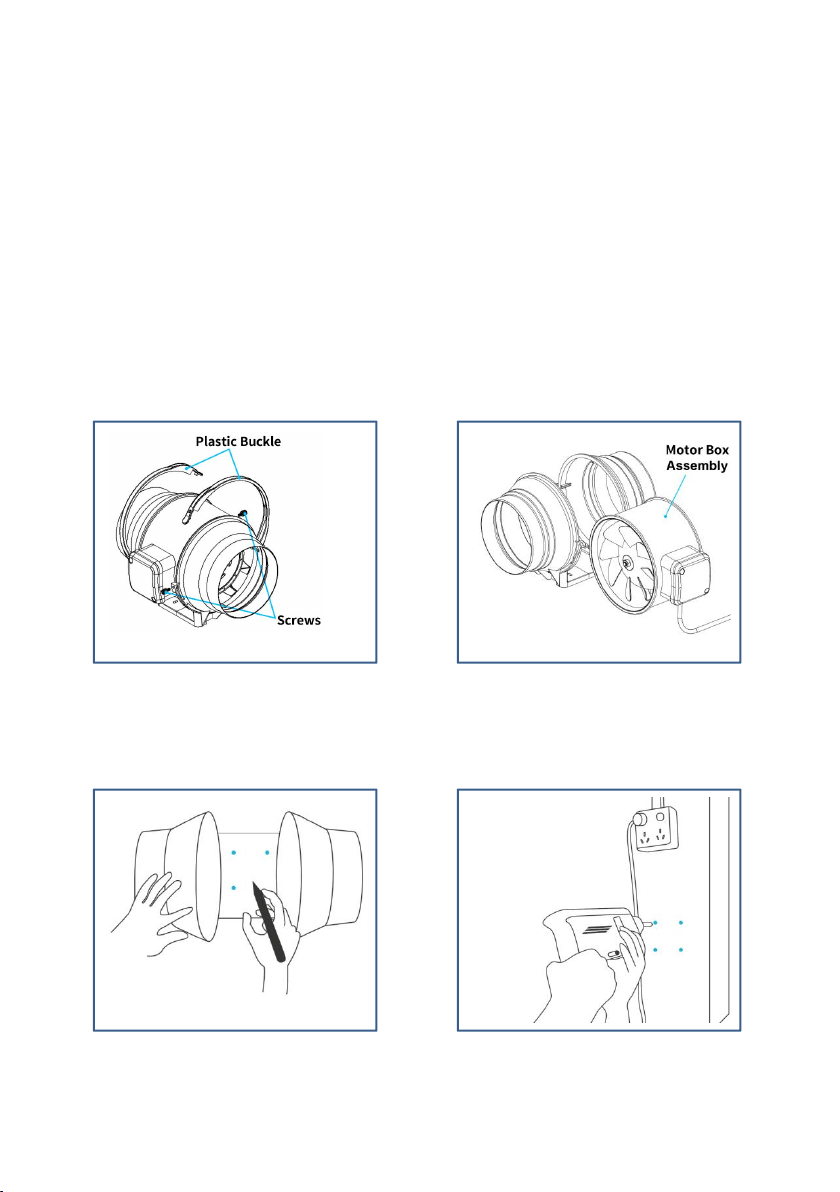 Plastic Buckle

Screws

Motor Box Assembly