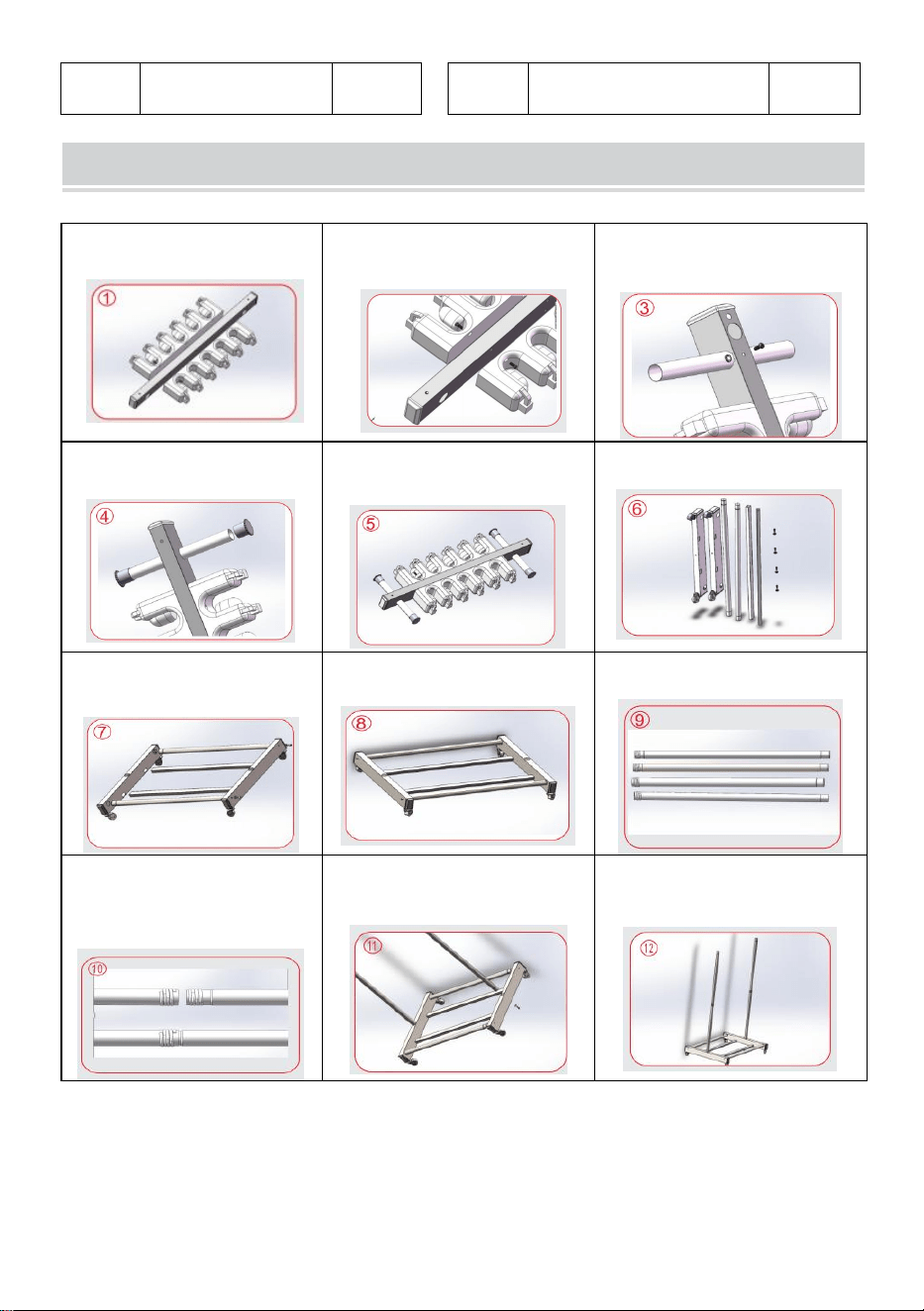 ①

③

④

⑤

⑥

⑦

⑧

⑨

⑩

⑪

⑫