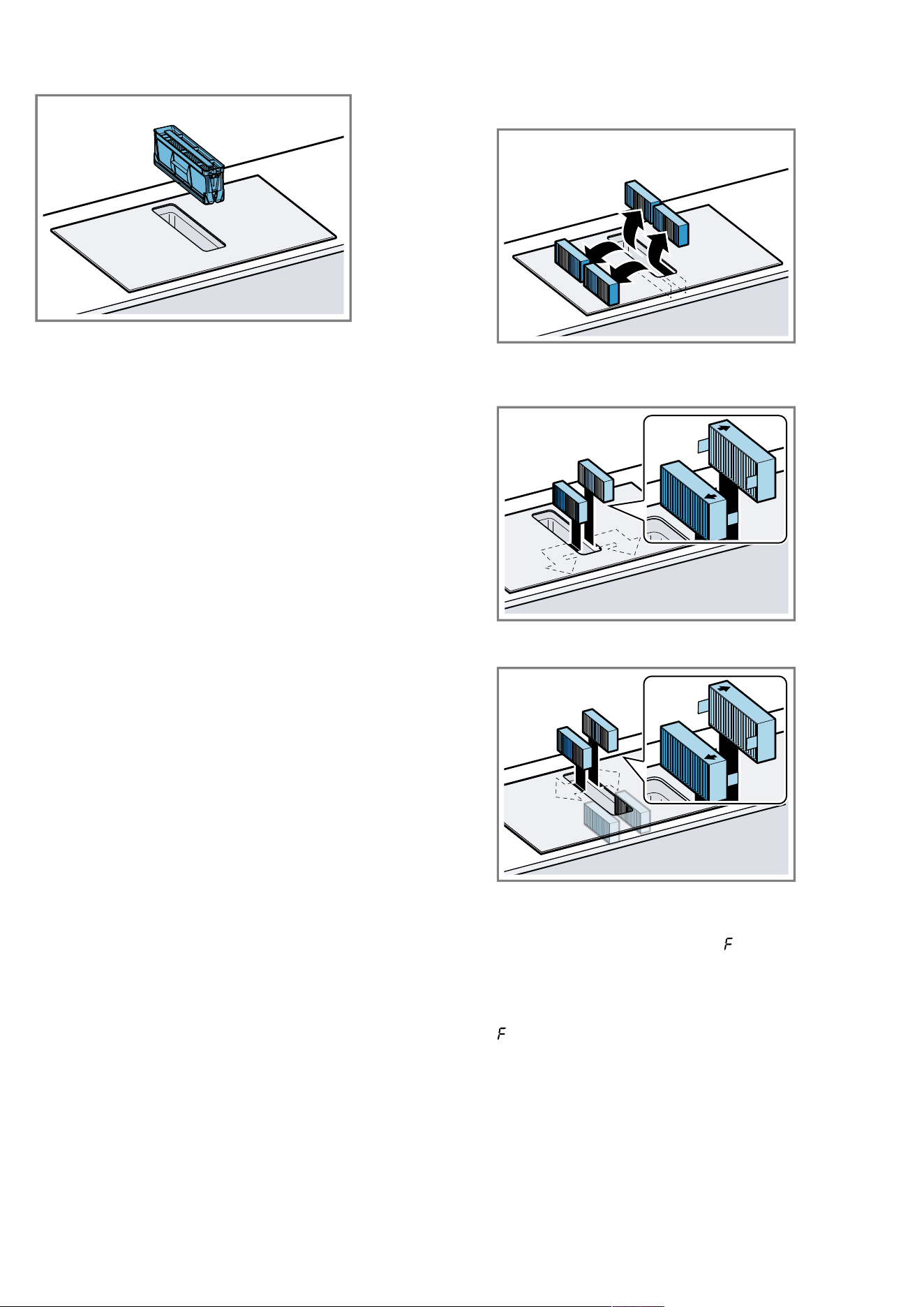 F

F