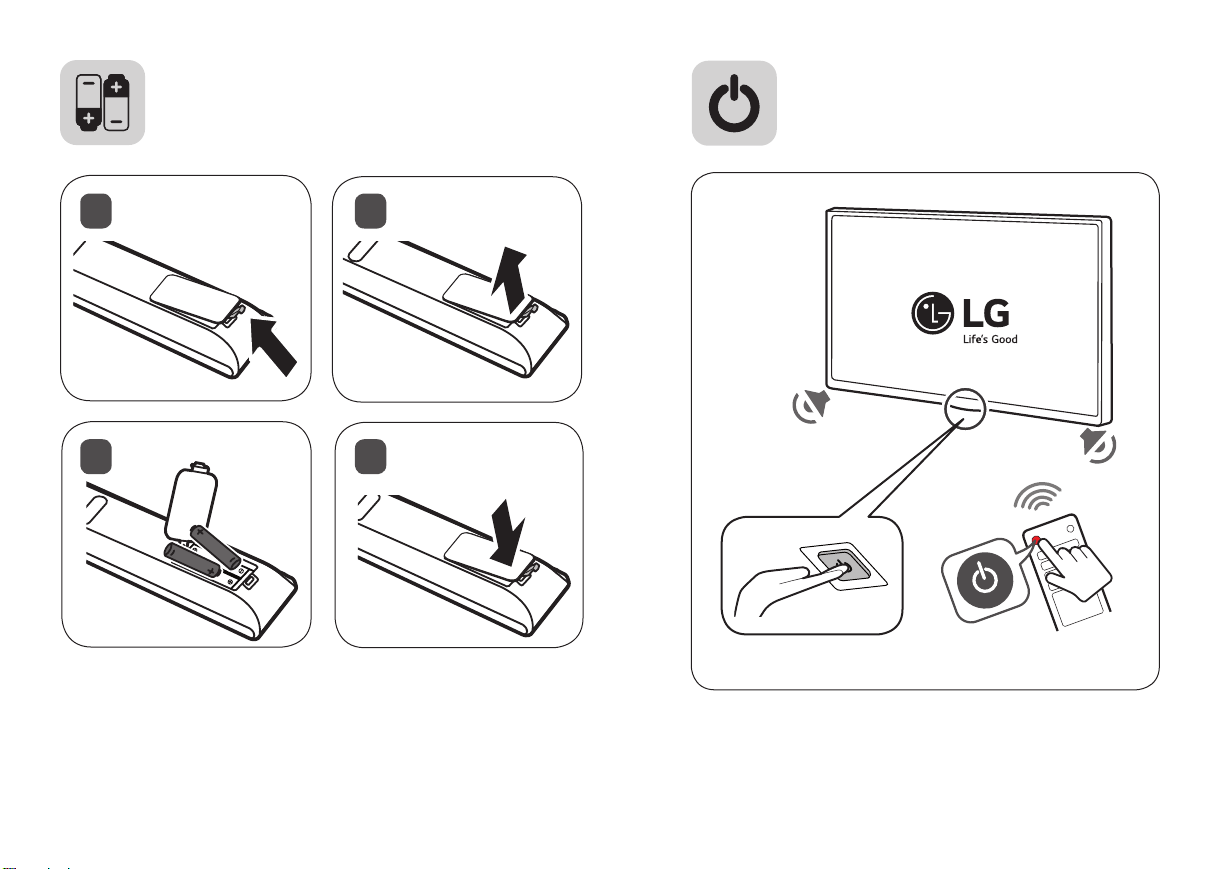 LG
Life's Good