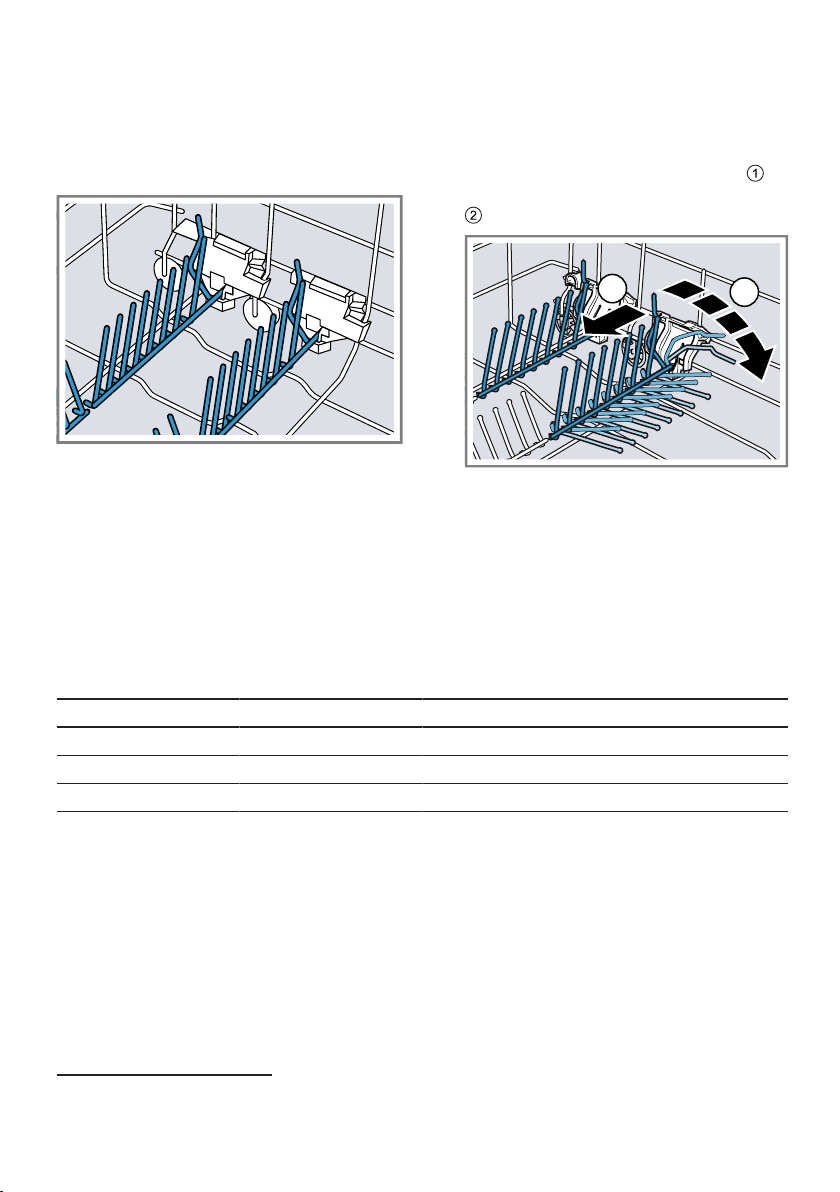 ①

②