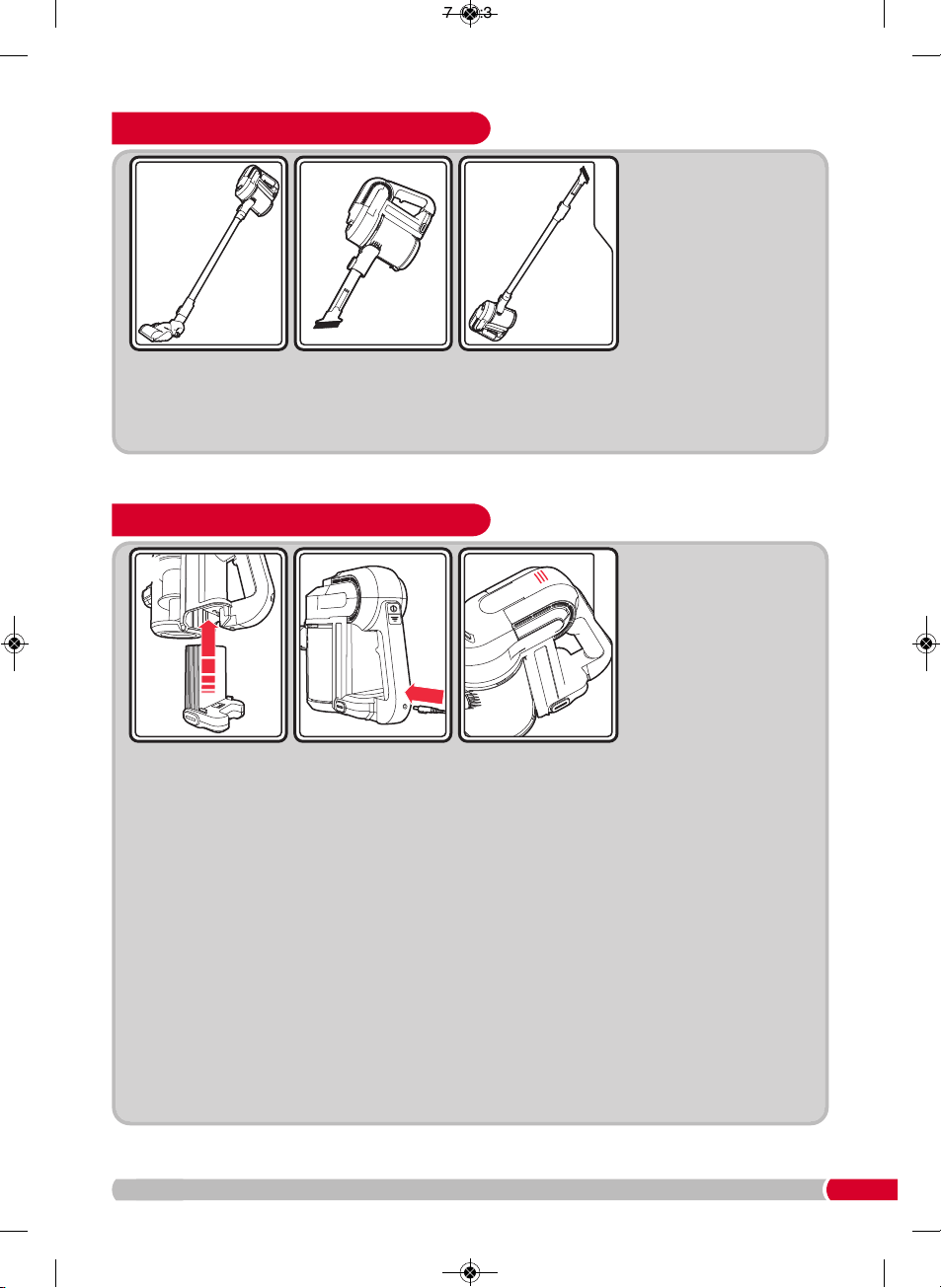 7 3