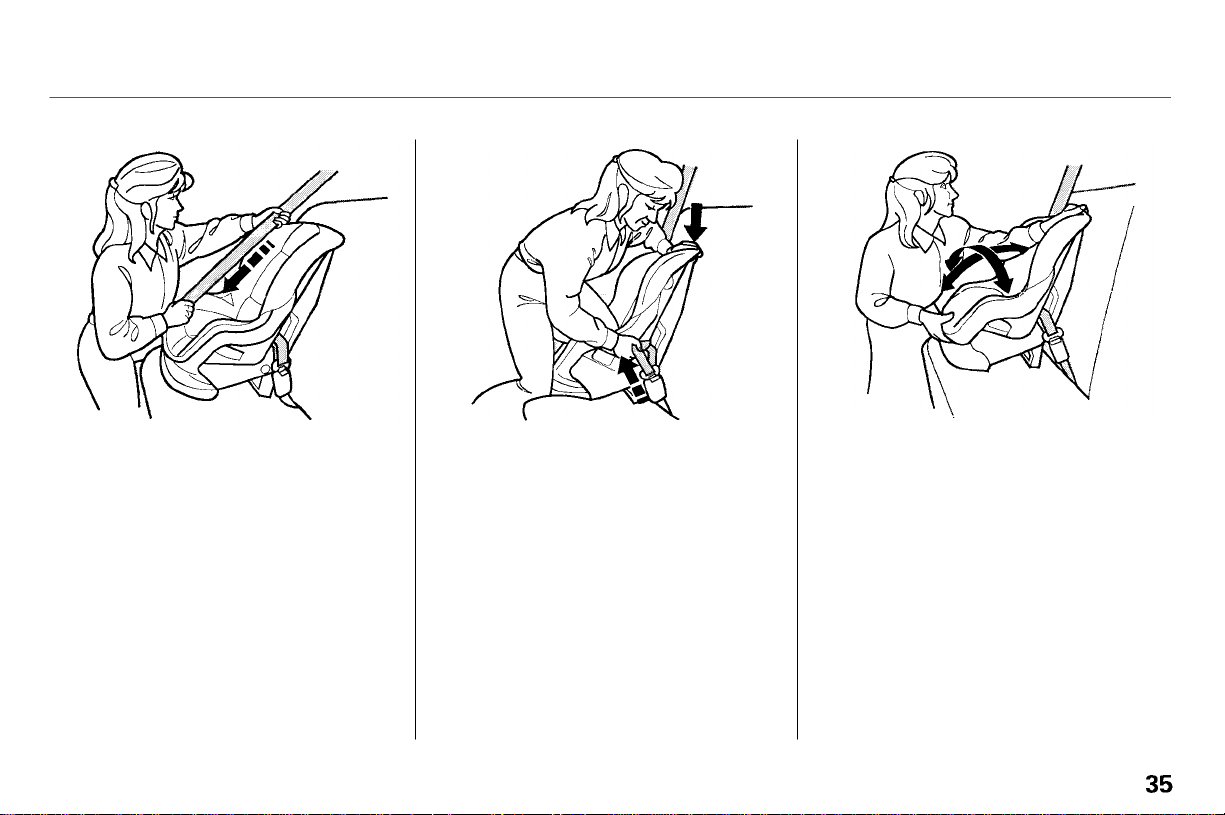 35