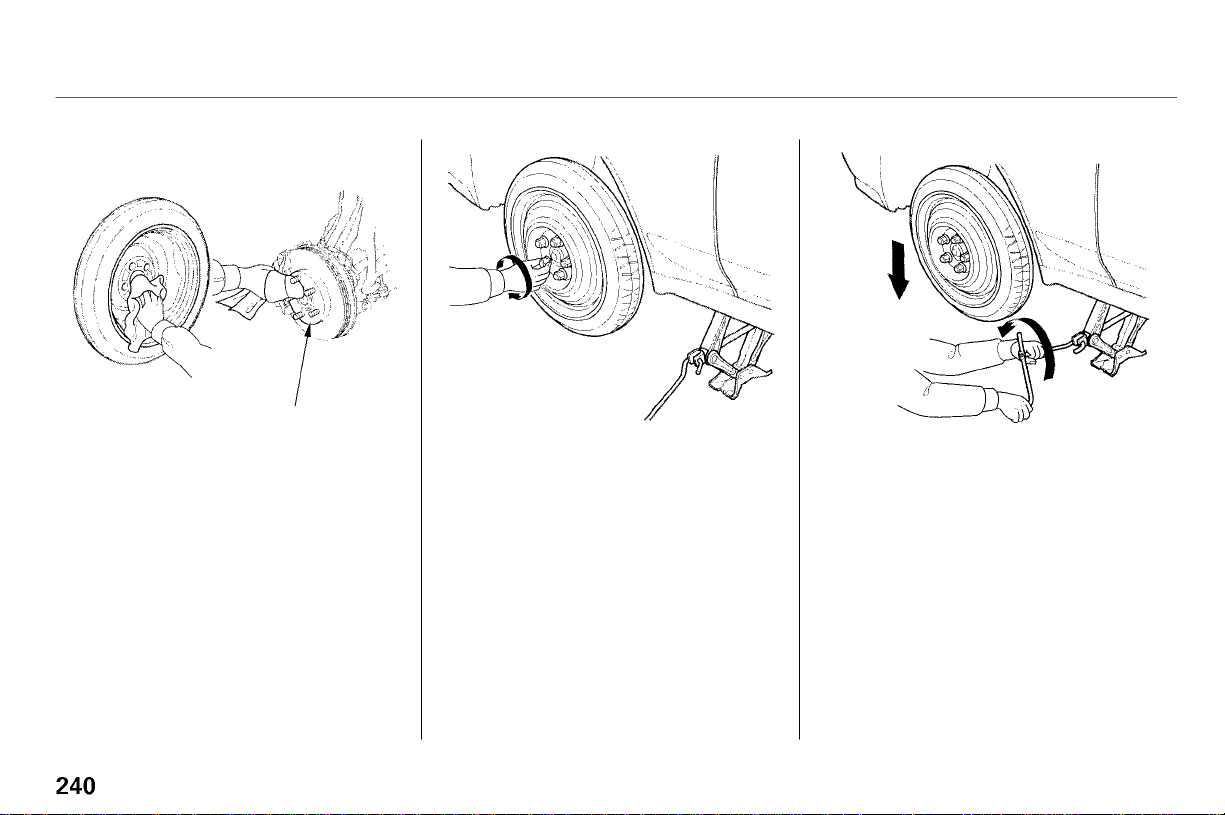 240