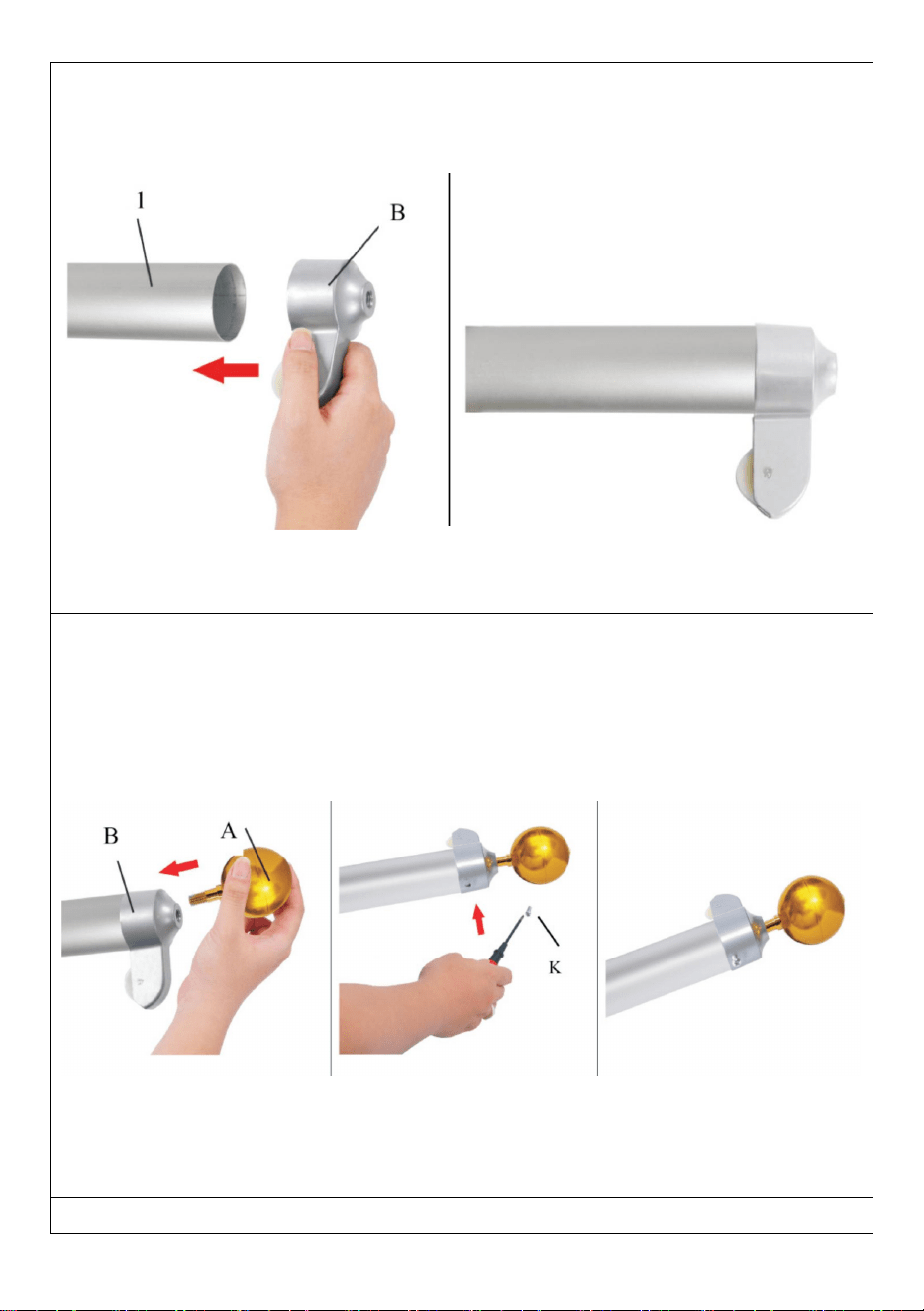 1
B
B
A
K