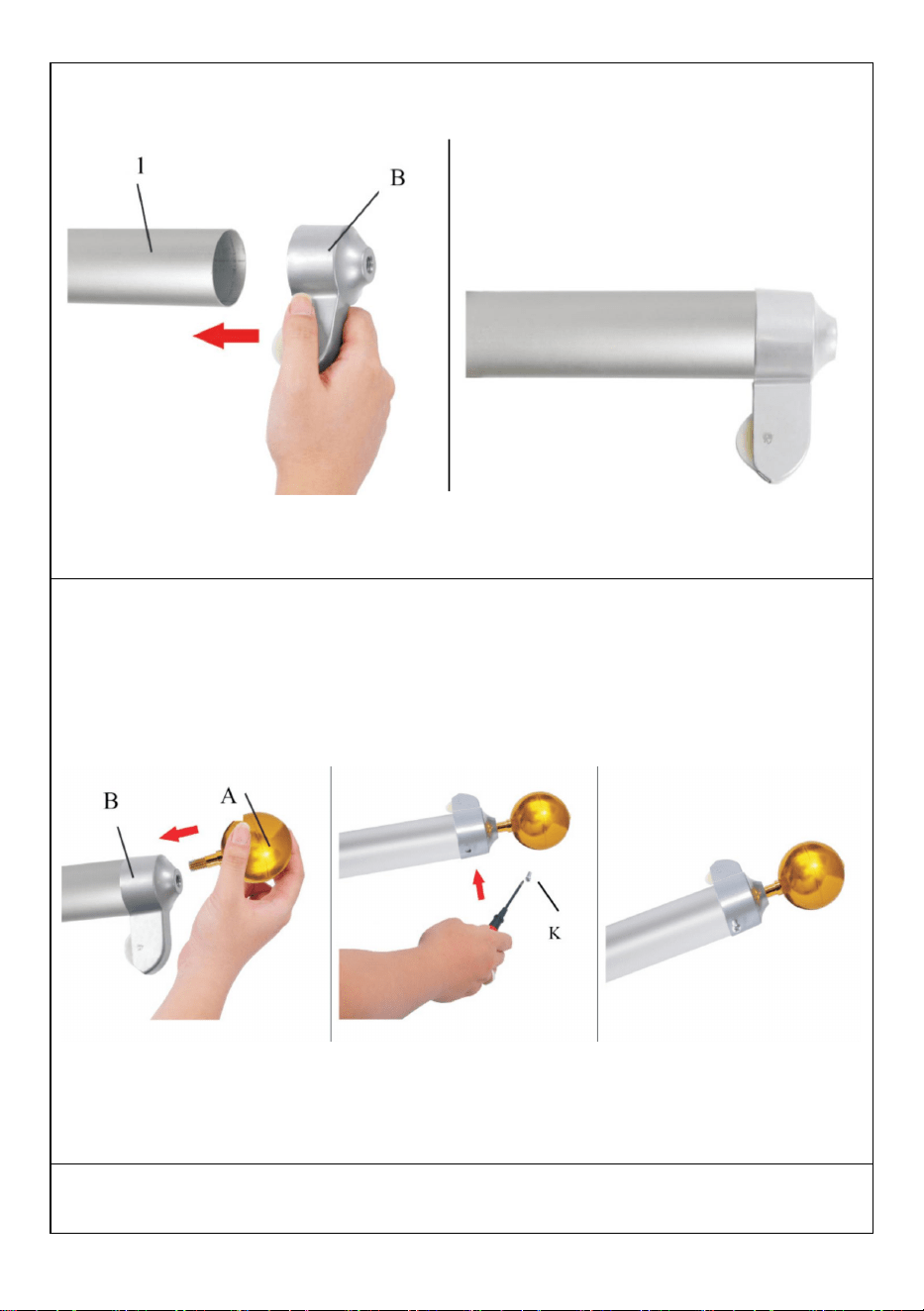 1
B
B
A
K