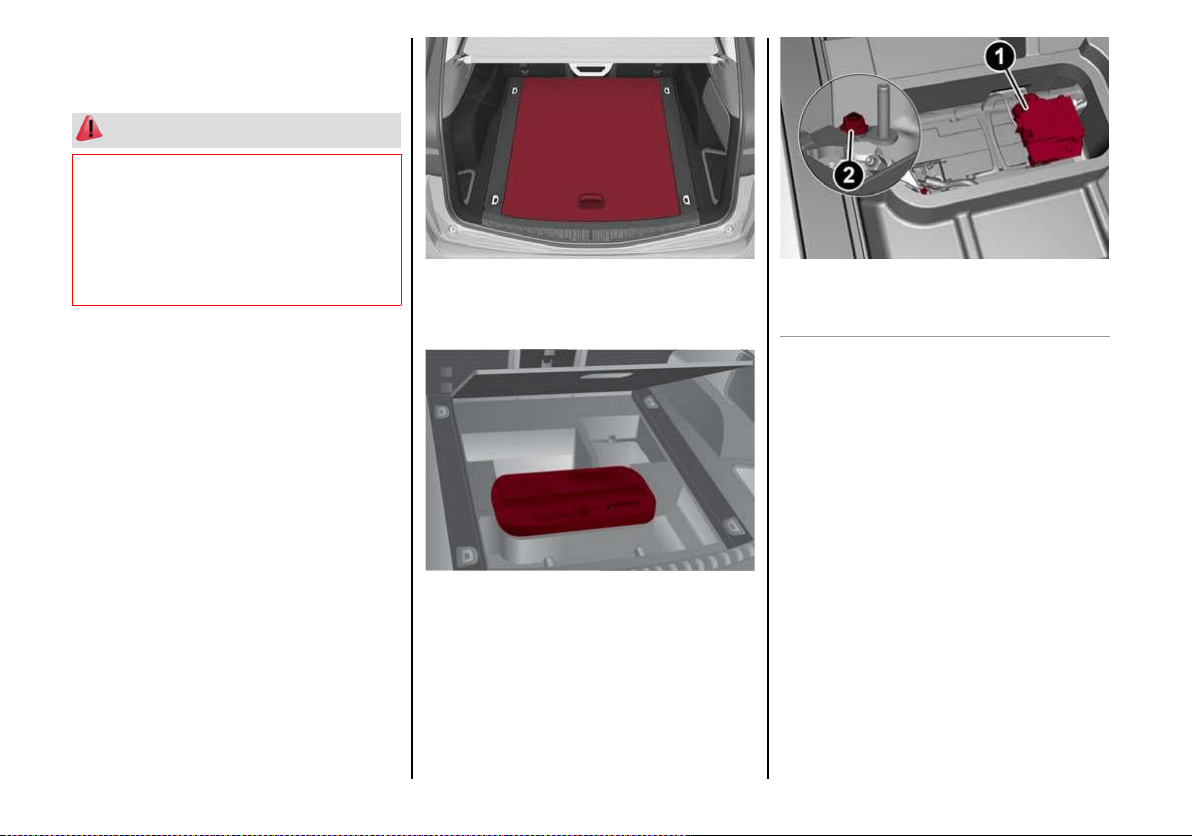 1

2