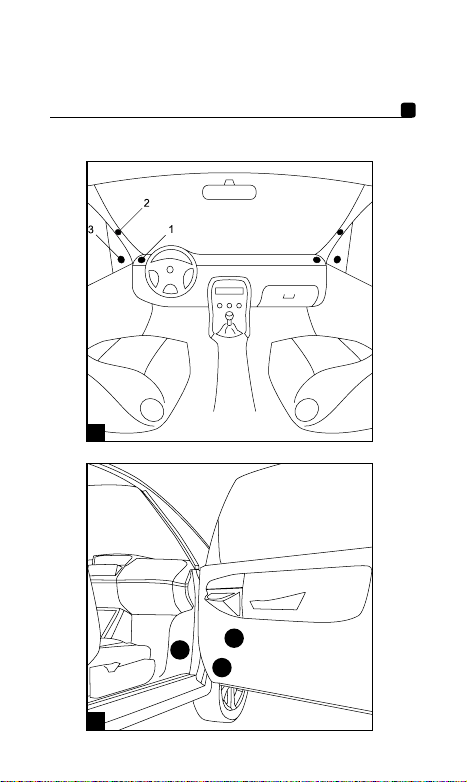 2
3
1