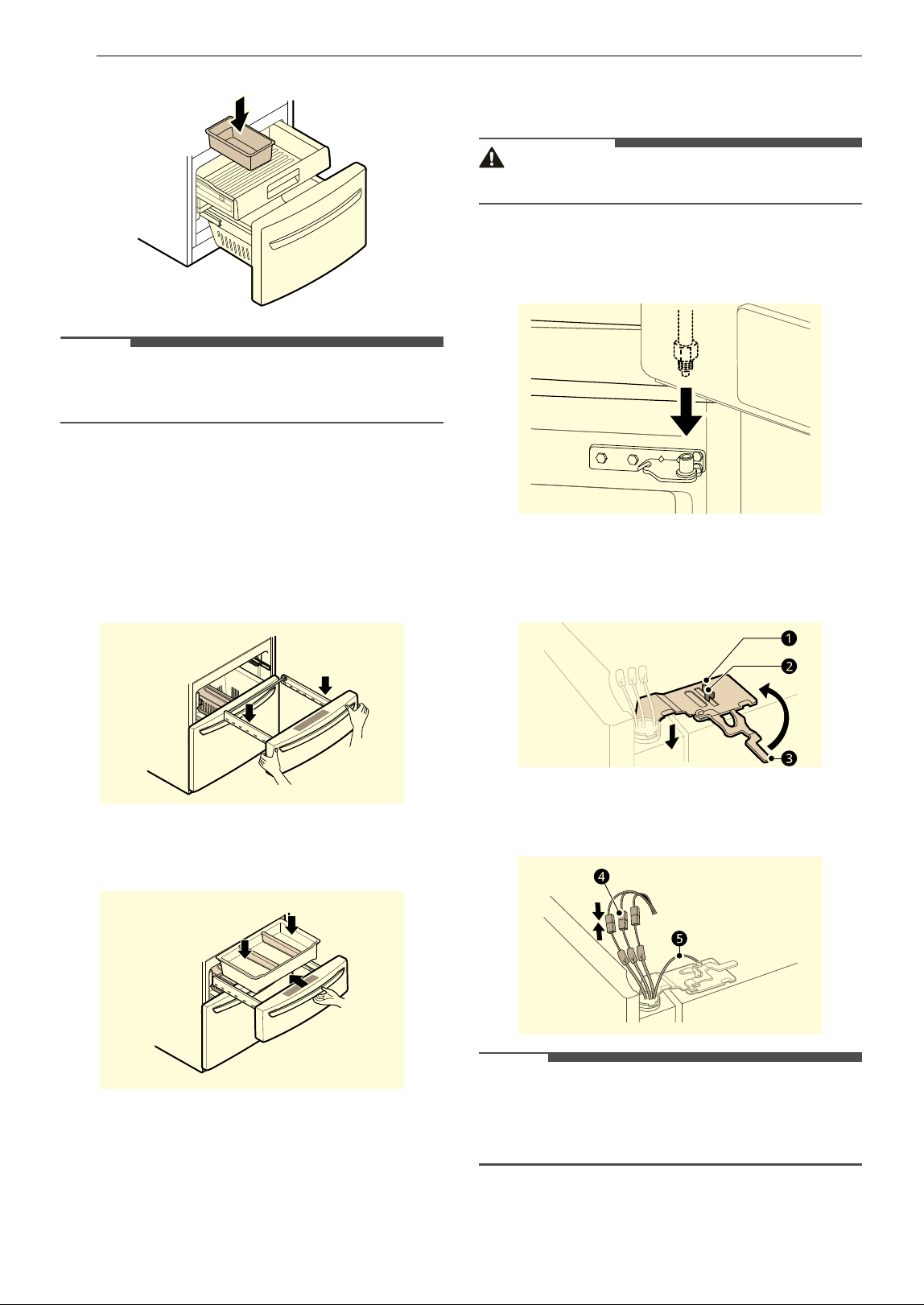 ❶

❷

❸

❹

❺