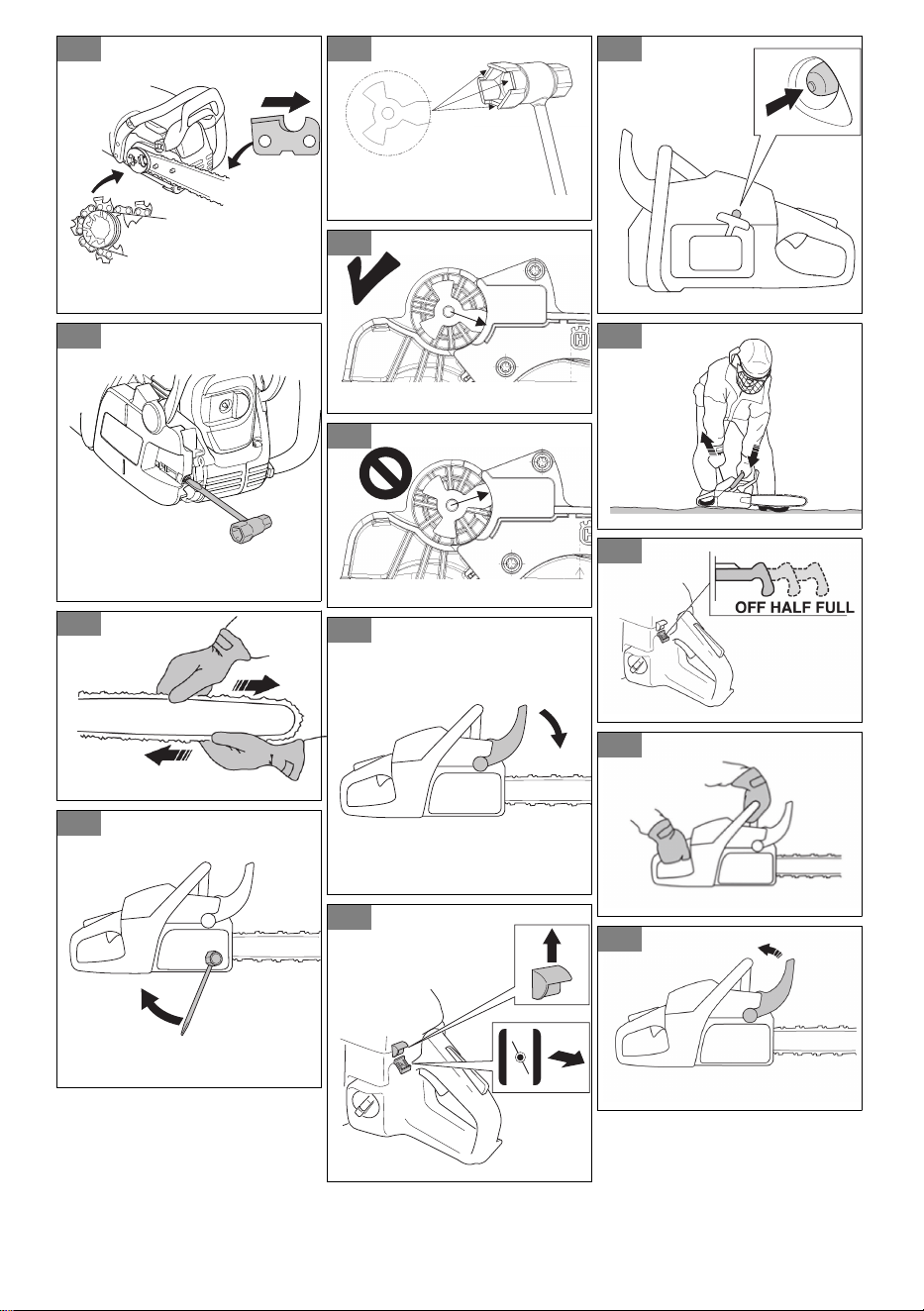 OFF HALF FULL