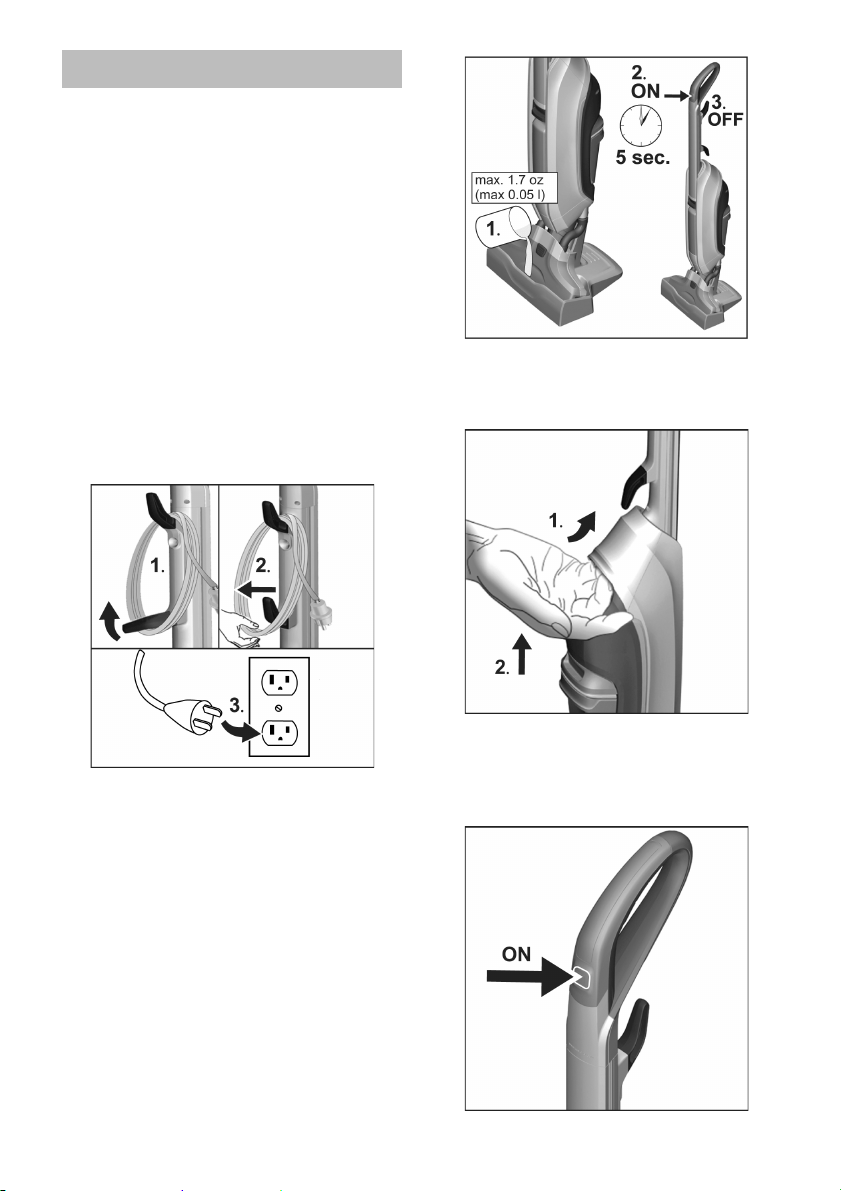 1.
2.
3.

max. 1.7 oz
(max 0.05 l)
1.
2.
ON
3.
OFF
5 sec.

1.
2.

ON