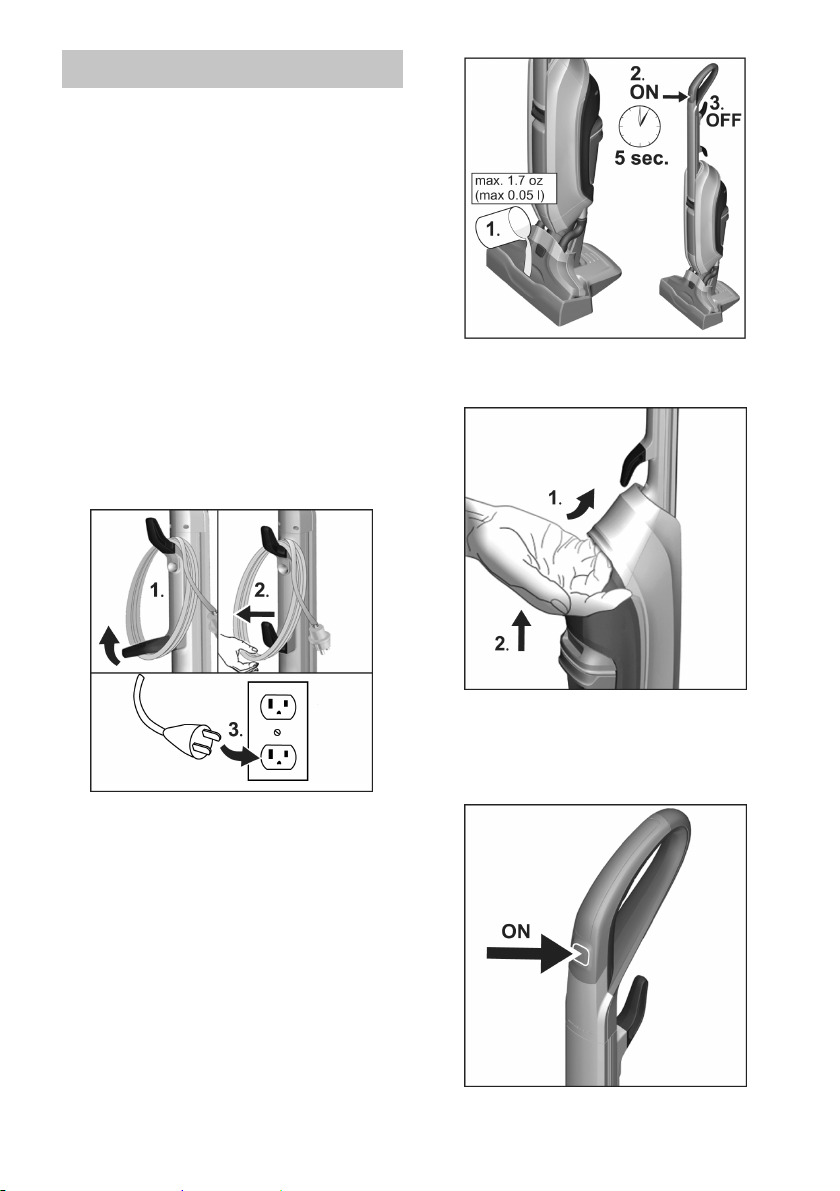 1.

2.

3.

2.
ON

3.
OFF

5 sec.

max. 1.7 oz
(max 0.05 l)

1.

1.

2.

ON