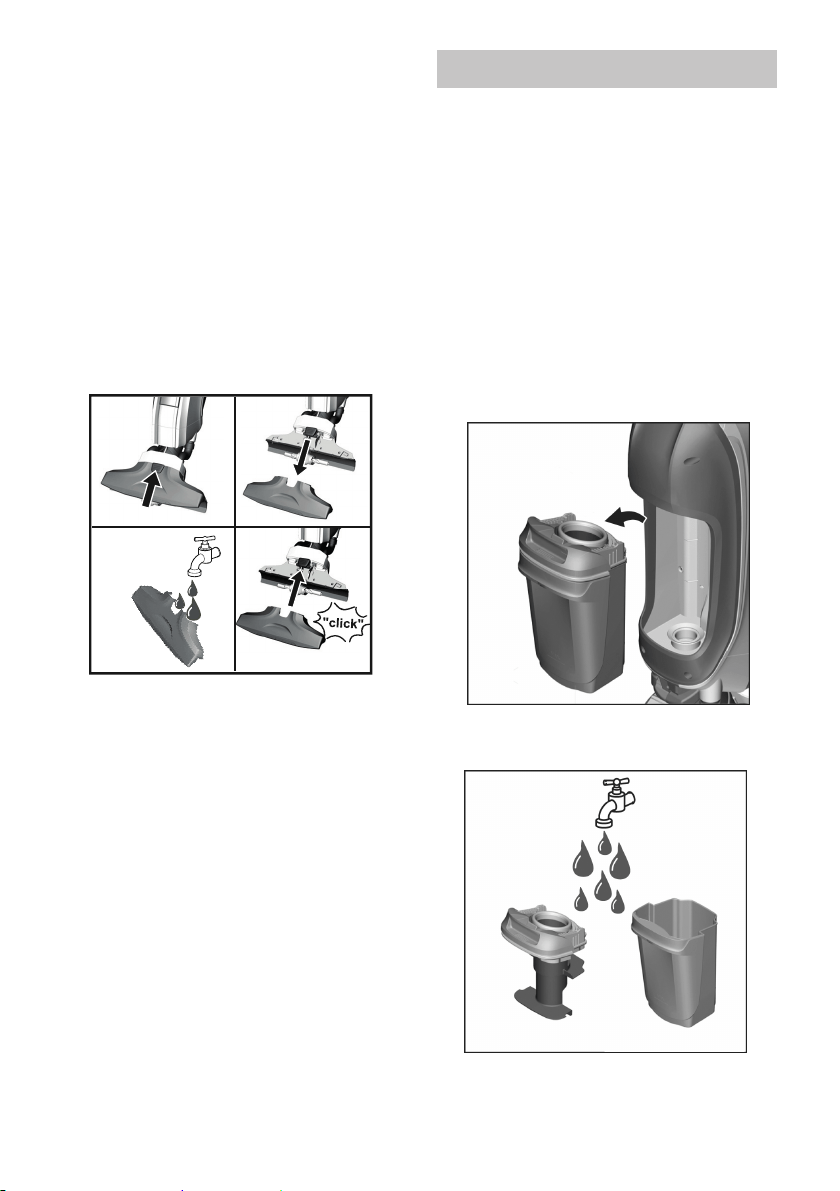 "click"