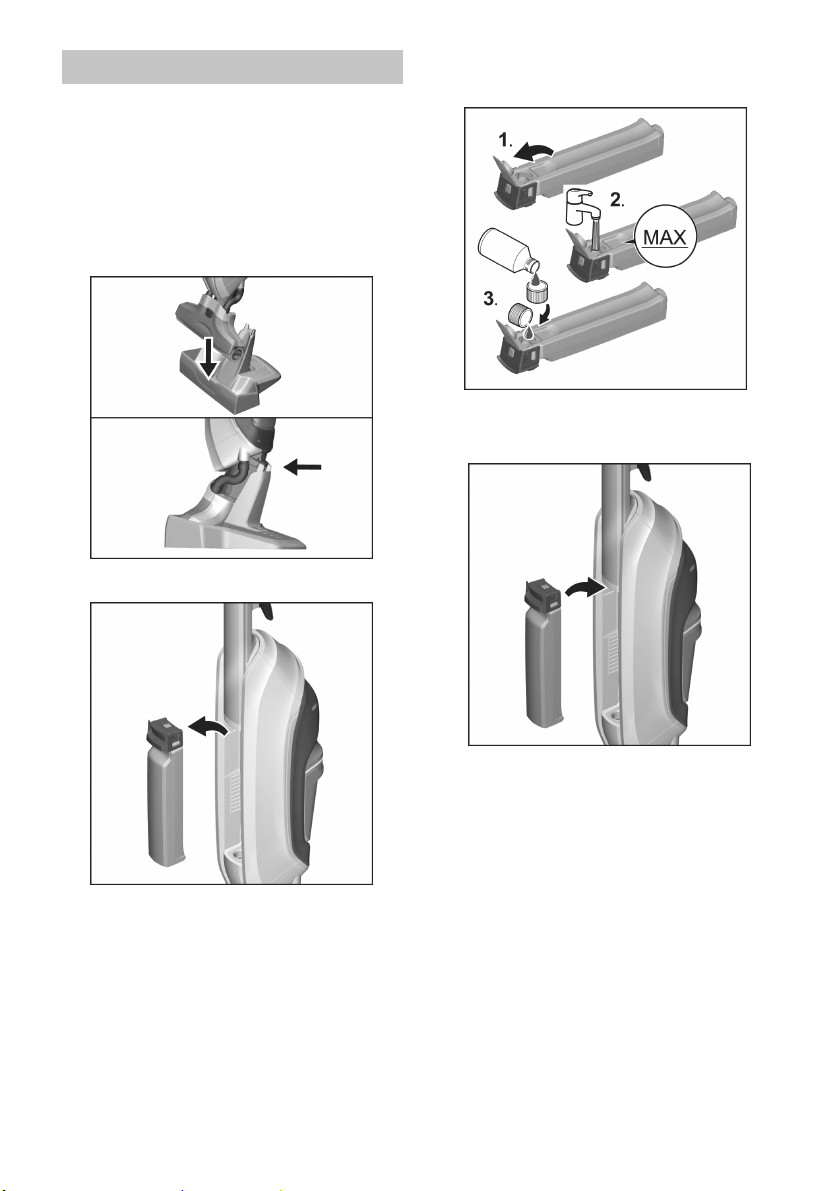 1.

2.

MAX

3.