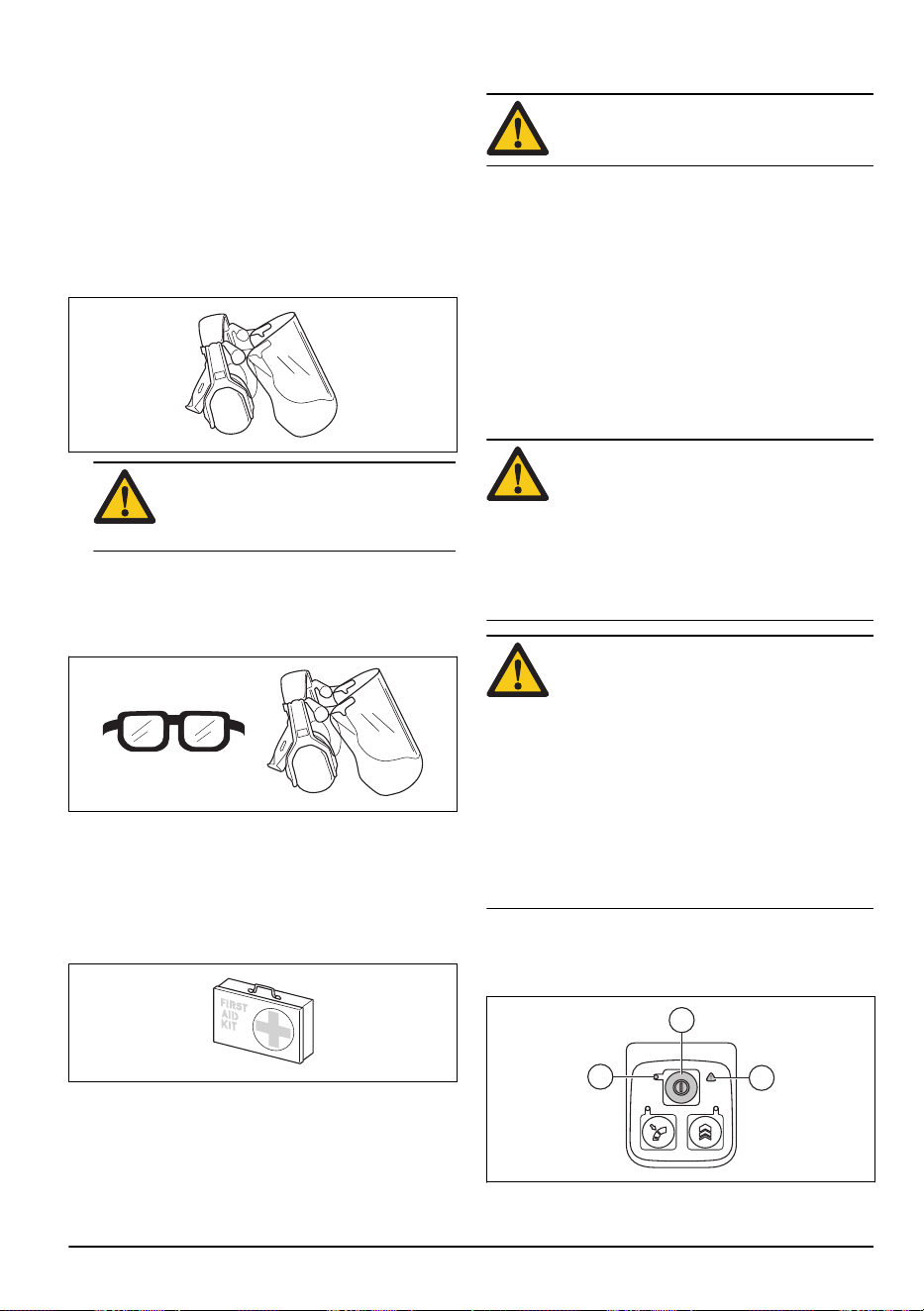 FIRST
AID
KIT