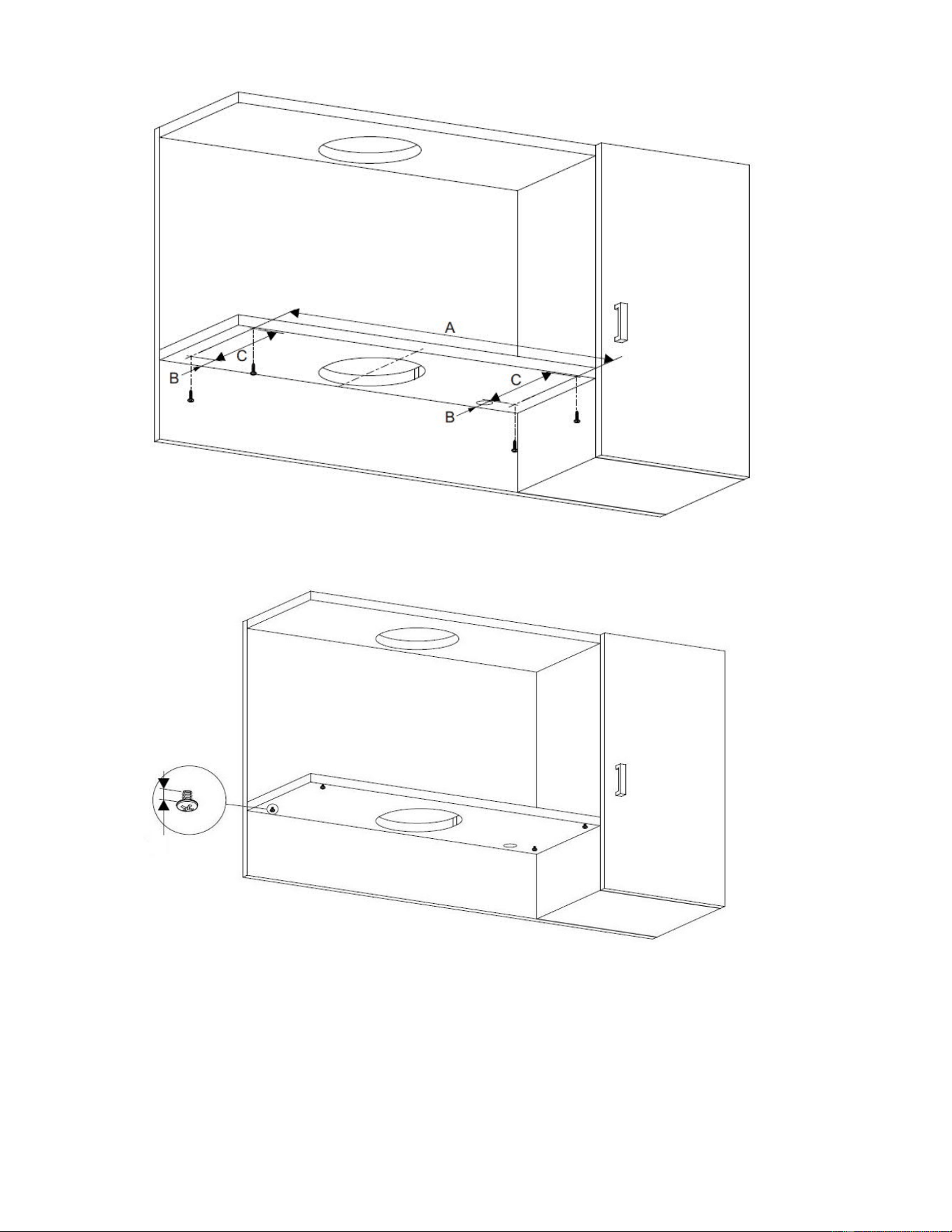 A
C
B
C
B